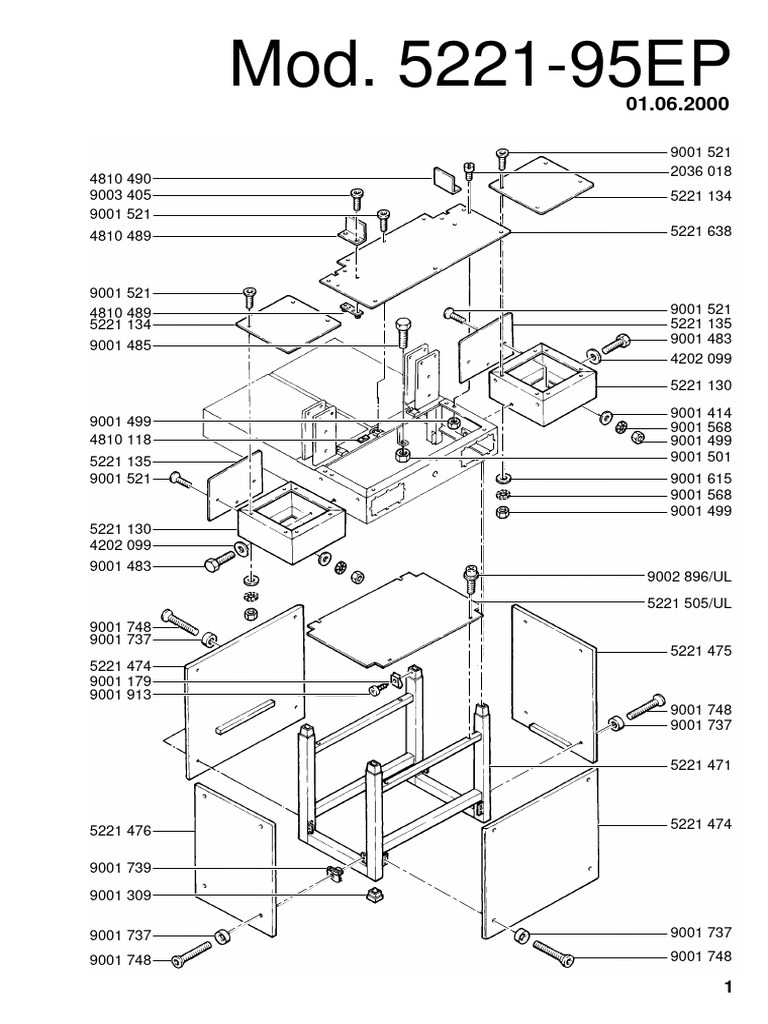 Mod. 5221-95EP
01.06.2000

4810 490
9003 405
9001 521
4810 489
9001 521
4810 489
5221 134
9001 485
9001 499
4810 118
5221 135
9001 521
5221 130
4202 099
9001 483
9001 748
9001 737
5221 474
9001 179
9001 913
5221 476
9001 739
9001 309
9001 737
9001 748

9001 521
2036 018
5221 134
5221 638
9001 521
5221 135
9001 483
4202 099
5221 130
9001 414
9001 568
9001 499
9001 501
9001 615
9001 568
9001 499
9002 896/UL
5221 505/UL
5221 475
9001 748
9001 737
5221 471
5221 474
9001 737
9001 748

1