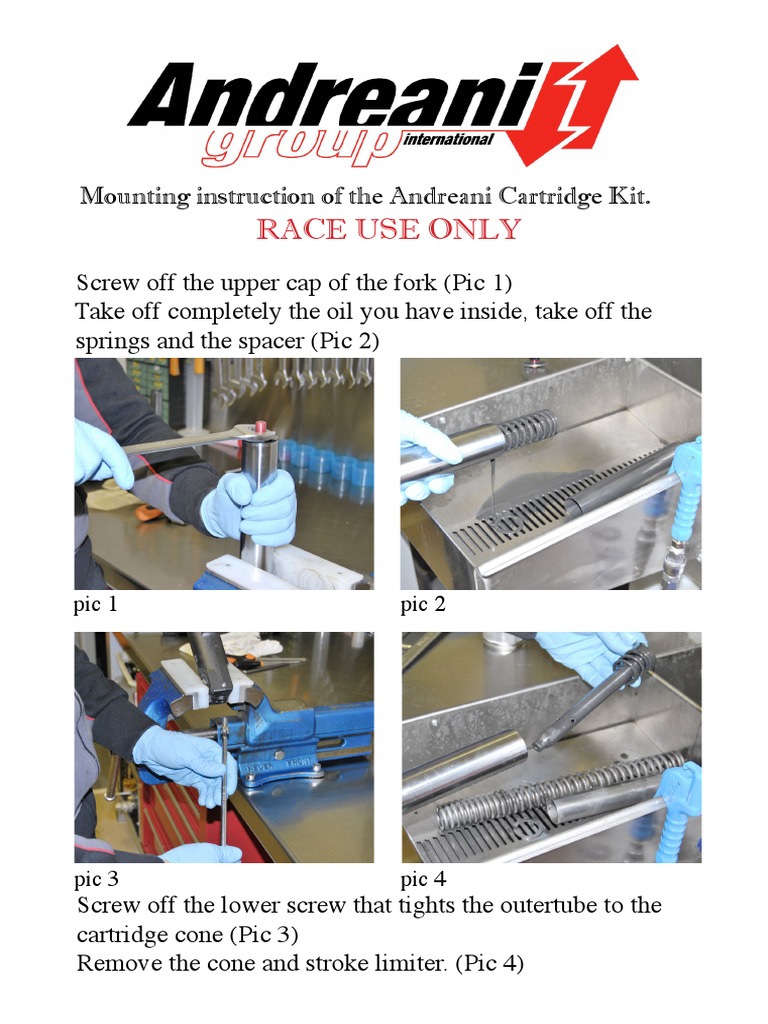 Andreani group international

Mounting instruction of the Andreani Cartridge Kit.
RACE USE ONLY

Screw off the upper cap of the fork (Pic 1)
Take off completely the oil you have inside, take off the springs and the spacer (Pic 2)

pic 1

pic 2

pic 3

pic 4

Screw off the lower screw that tights the outertube to the cartridge cone (Pic 3)
Remove the cone and stroke limiter. (Pic 4)