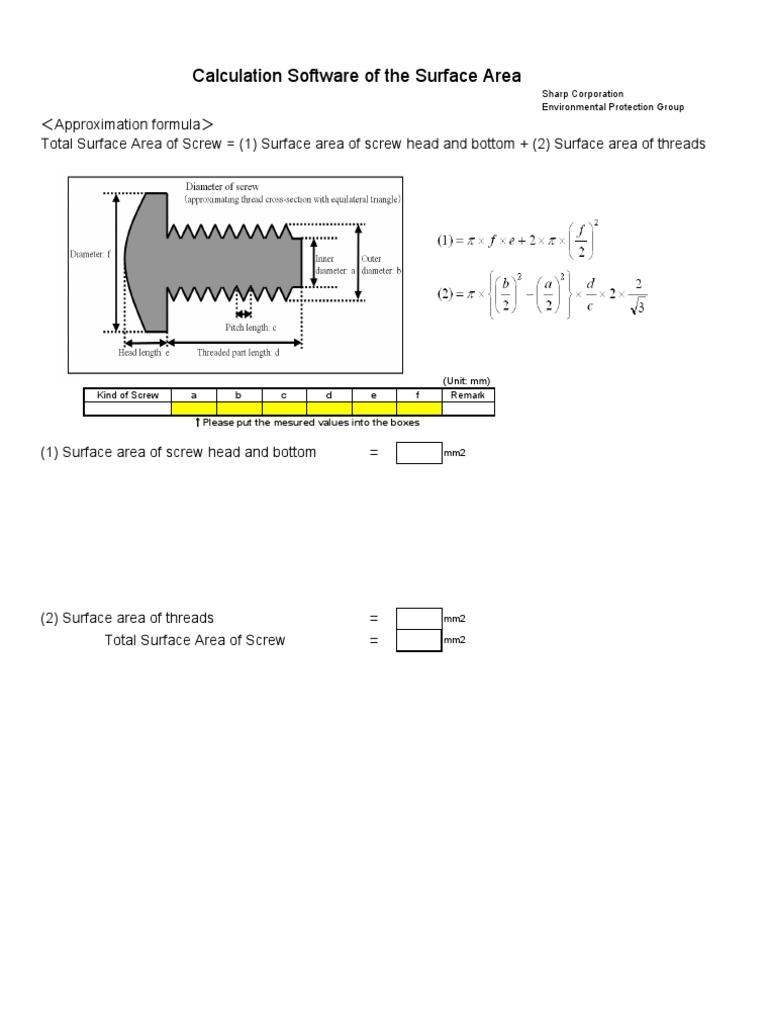 Calculation Software of the Surface Area

Sharp Corporation
Environmental Protection Group

＜Approximation formula＞
Total Surface Area of Screw = (1) Surface area of screw head and bottom + (2) Surface area of threads

Diameter of screw
(approximating thread cross-section with equilateral triangle)

Diameter: f

Inner diameter: a

Outer diameter: b

Pitch length: c

Head length: e

Threaded part length: d

$(1) = \pi \times f \times e + 2 \times \pi \times \left(\frac{f}{2}\right)^2$

$(2) = \pi \times \left\{\left(\frac{b}{2}\right)^2 - \left(\frac{a}{2}\right)^2\right\} \times \frac{d}{c} \times 2 \times \frac{2}{\sqrt{3}}$

(Unit: mm)

| Kind of Screw | a | b | c | d | e | f | Remark |
|---|---|---|---|---|---|---|---|
| | | | | | | | |

↑ Please put the mesured values into the boxes

(1) Surface area of screw head and bottom = mm2

(2) Surface area of threads = mm2

Total Surface Area of Screw = mm2