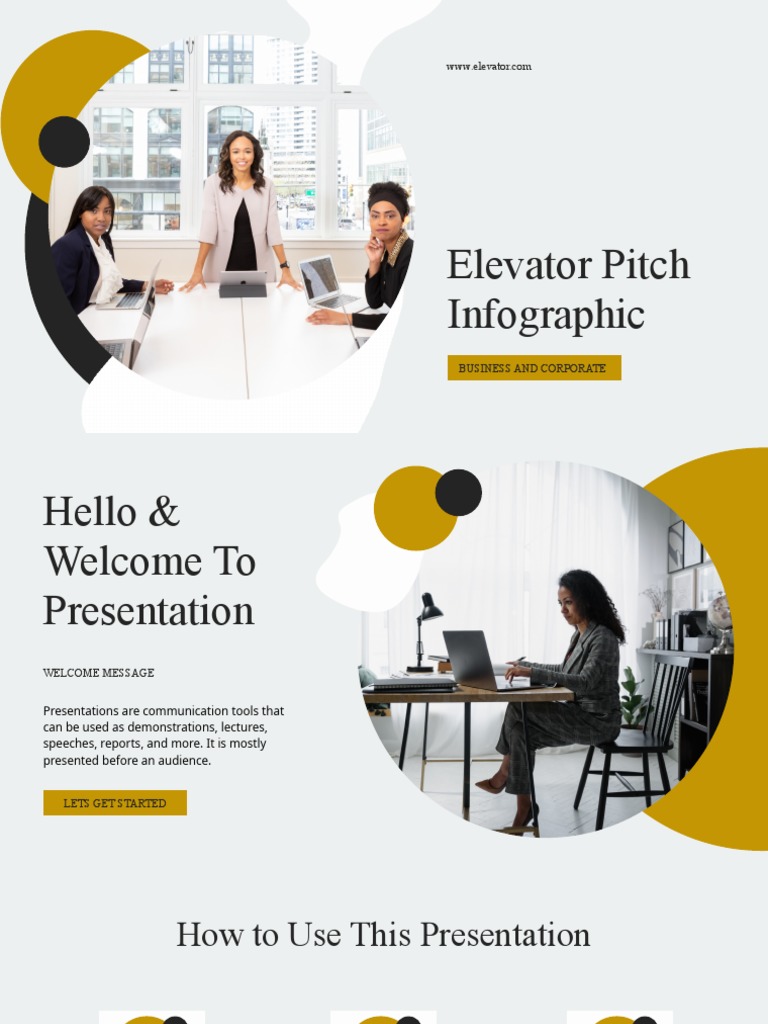 www.elevator.com

Elevator Pitch Infographic

BUSINESS AND CORPORATE

Hello & Welcome To Presentation

WELCOME MESSAGE

Presentations are communication tools that can be used as demonstrations, lectures, speeches, reports, and more. It is mostly presented before an audience.

LETS GET STARTED

How to Use This Presentation