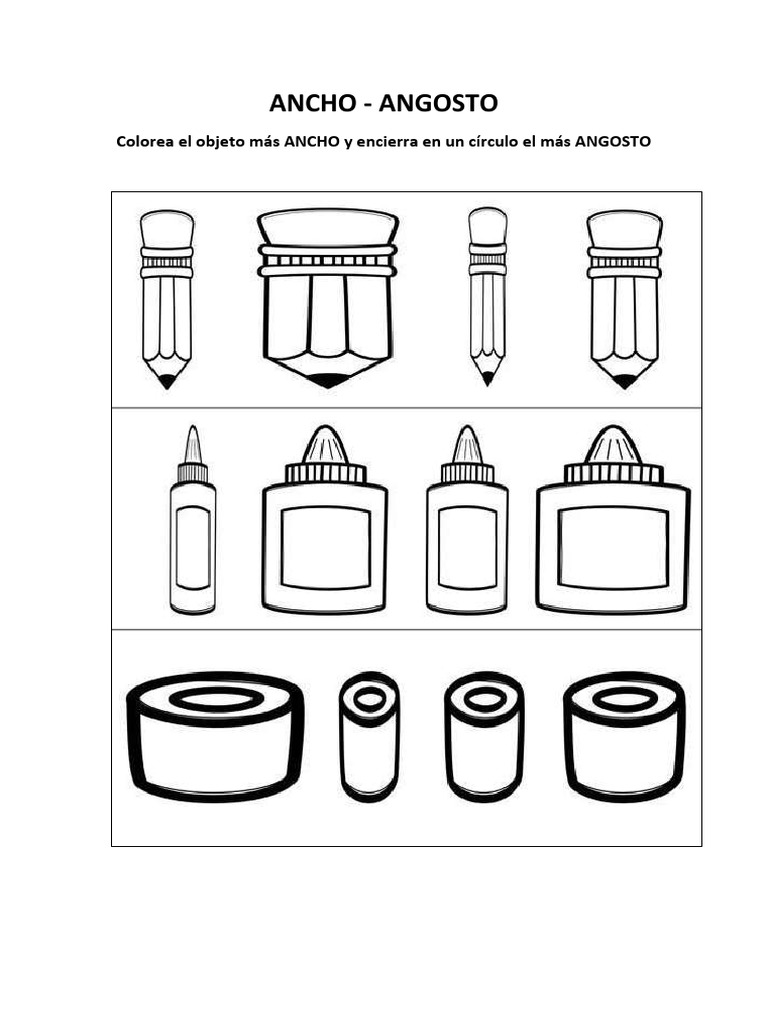 ANCHO - ANGOSTO

Colorea el objeto más ANCHO y encierra en un círculo el más ANGOSTO