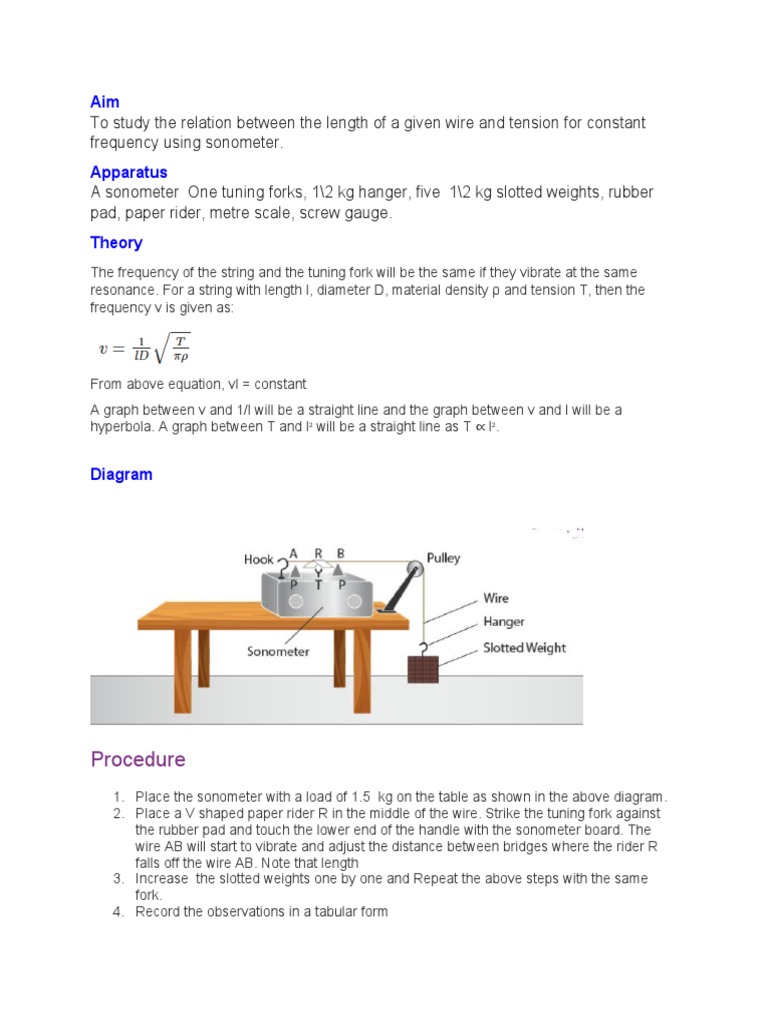 Aim
To study the relation between the length of a given wire and tension for constant frequency using sonometer.

Apparatus
A sonometer One tuning forks, 1\2 kg hanger, five 1\2 kg slotted weights, rubber pad, paper rider, metre scale, screw gauge.

Theory

The frequency of the string and the tuning fork will be the same if they vibrate at the same resonance. For a string with length l, diameter D, material density ρ and tension T, then the frequency v is given as:

$v = \frac{1}{lD}\sqrt{\frac{T}{\pi\rho}}$

From above equation, vl = constant

A graph between v and 1/l will be a straight line and the graph between v and l will be a hyperbola. A graph between T and l² will be a straight line as T ∝ l².

Diagram

Hook A R B P T P Pulley Wire Hanger Slotted Weight Sonometer

Procedure

1. Place the sonometer with a load of 1.5 kg on the table as shown in the above diagram.
2. Place a V shaped paper rider R in the middle of the wire. Strike the tuning fork against the rubber pad and touch the lower end of the handle with the sonometer board. The wire AB will start to vibrate and adjust the distance between bridges where the rider R falls off the wire AB. Note that length
3. Increase the slotted weights one by one and Repeat the above steps with the same fork.
4. Record the observations in a tabular form