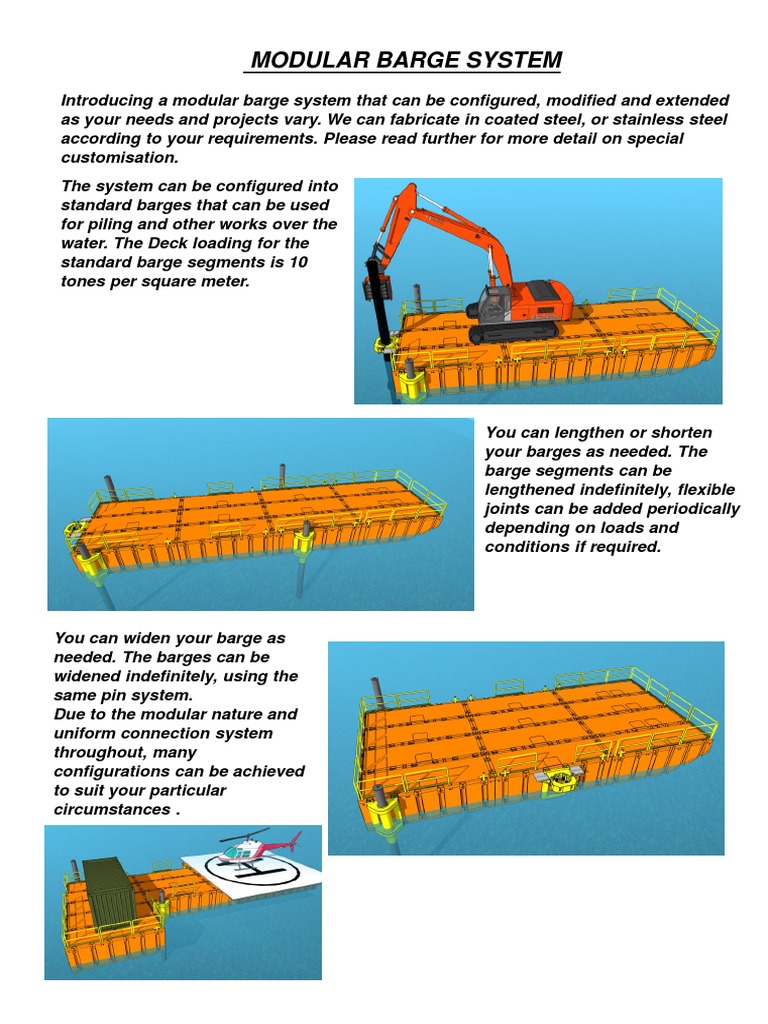 MODULAR BARGE SYSTEM

Introducing a modular barge system that can be configured, modified and extended as your needs and projects vary. We can fabricate in coated steel, or stainless steel according to your requirements. Please read further for more detail on special customisation.

The system can be configured into standard barges that can be used for piling and other works over the water. The Deck loading for the standard barge segments is 10 tones per square meter.

You can lengthen or shorten your barges as needed. The barge segments can be lengthened indefinitely, flexible joints can be added periodically depending on loads and conditions if required.

You can widen your barge as needed. The barges can be widened indefinitely, using the same pin system.
Due to the modular nature and uniform connection system throughout, many configurations can be achieved to suit your particular circumstances .

H