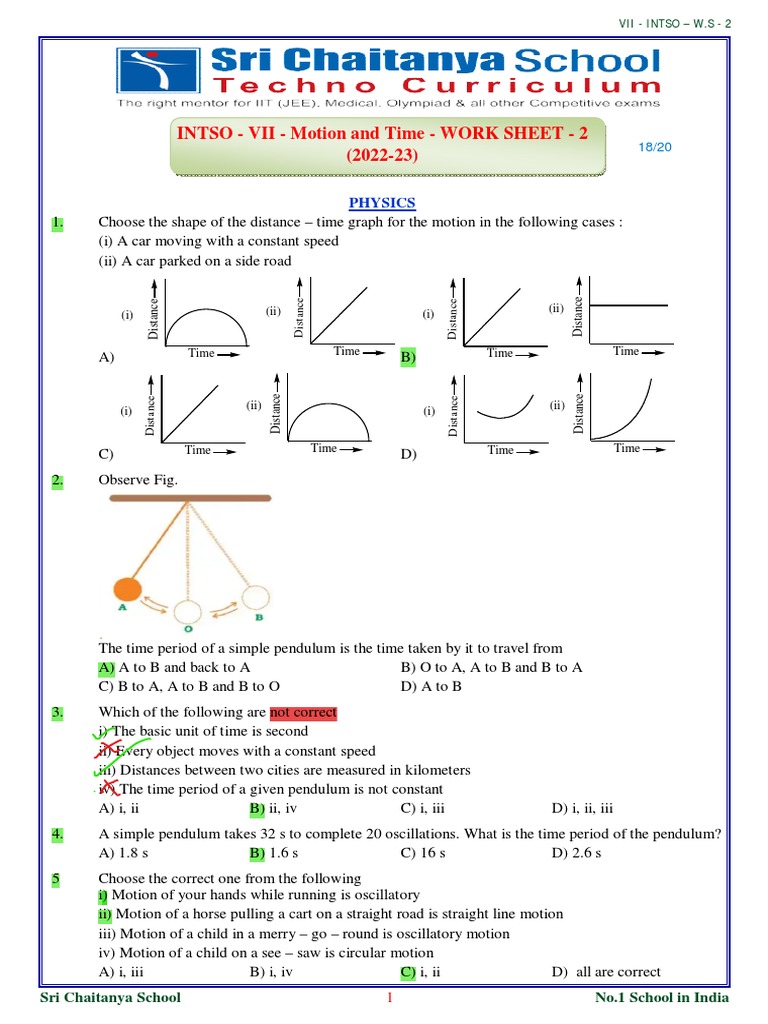 VII - INTSO – W.S - 2

Sri Chaitanya School
Techno Curriculum
The right mentor for IIT (JEE), Medical, Olympiad & all other Competitive exams

INTSO - VII - Motion and Time - WORK SHEET - 2
(2022-23)

18/20

PHYSICS

1. Choose the shape of the distance – time graph for the motion in the following cases :
(i) A car moving with a constant speed
(ii) A car parked on a side road

A) (i) Distance Time (ii) Distance Time
B) (i) Distance Time (ii) Distance Time
C) (i) Distance Time (ii) Distance Time
D) (i) Distance Time (ii) Distance Time

2. Observe Fig.

A O B

The time period of a simple pendulum is the time taken by it to travel from
A) A to B and back to A
B) O to A, A to B and B to A
C) B to A, A to B and B to O
D) A to B

3. Which of the following are not correct
i) The basic unit of time is second
ii) Every object moves with a constant speed
iii) Distances between two cities are measured in kilometers
iv) The time period of a given pendulum is not constant
A) i, ii
B) ii, iv
C) i, iii
D) i, ii, iii

4. A simple pendulum takes 32 s to complete 20 oscillations. What is the time period of the pendulum?
A) 1.8 s
B) 1.6 s
C) 16 s
D) 2.6 s

5 Choose the correct one from the following
i) Motion of your hands while running is oscillatory
ii) Motion of a horse pulling a cart on a straight road is straight line motion
iii) Motion of a child in a merry – go – round is oscillatory motion
iv) Motion of a child on a see – saw is circular motion
A) i, iii
B) i, iv
C) i, ii
D) all are correct

Sri Chaitanya School 1 No.1 School in India