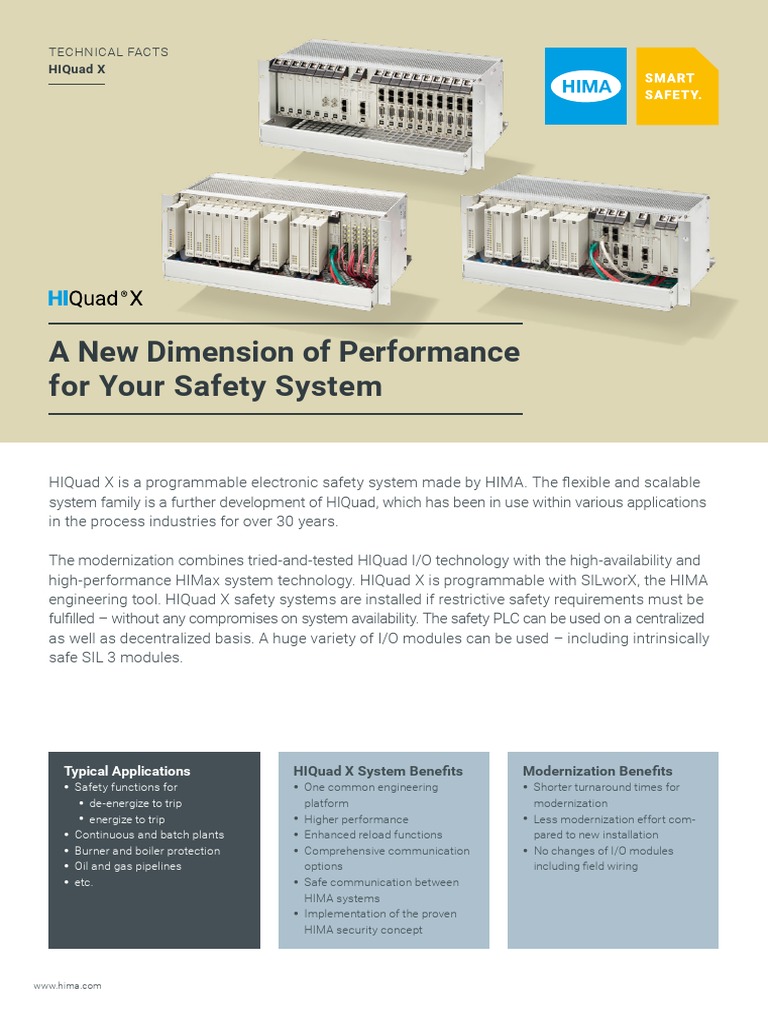 TECHNICAL FACTS
HIQuad X

HIMA

SMART SAFETY.

HIQuad®X

A New Dimension of Performance for Your Safety System

HIQuad X is a programmable electronic safety system made by HIMA. The flexible and scalable system family is a further development of HIQuad, which has been in use within various applications in the process industries for over 30 years.

The modernization combines tried-and-tested HIQuad I/O technology with the high-availability and high-performance HIMax system technology. HIQuad X is programmable with SILworX, the HIMA engineering tool. HIQuad X safety systems are installed if restrictive safety requirements must be fulfilled – without any compromises on system availability. The safety PLC can be used on a centralized as well as decentralized basis. A huge variety of I/O modules can be used – including intrinsically safe SIL 3 modules.

Typical Applications
• Safety functions for
  • de-energize to trip
  • energize to trip
• Continuous and batch plants
• Burner and boiler protection
• Oil and gas pipelines
• etc.

HIQuad X System Benefits
• One common engineering platform
• Higher performance
• Enhanced reload functions
• Comprehensive communication options
• Safe communication between HIMA systems
• Implementation of the proven HIMA security concept

Modernization Benefits
• Shorter turnaround times for modernization
• Less modernization effort compared to new installation
• No changes of I/O modules including field wiring

www.hima.com