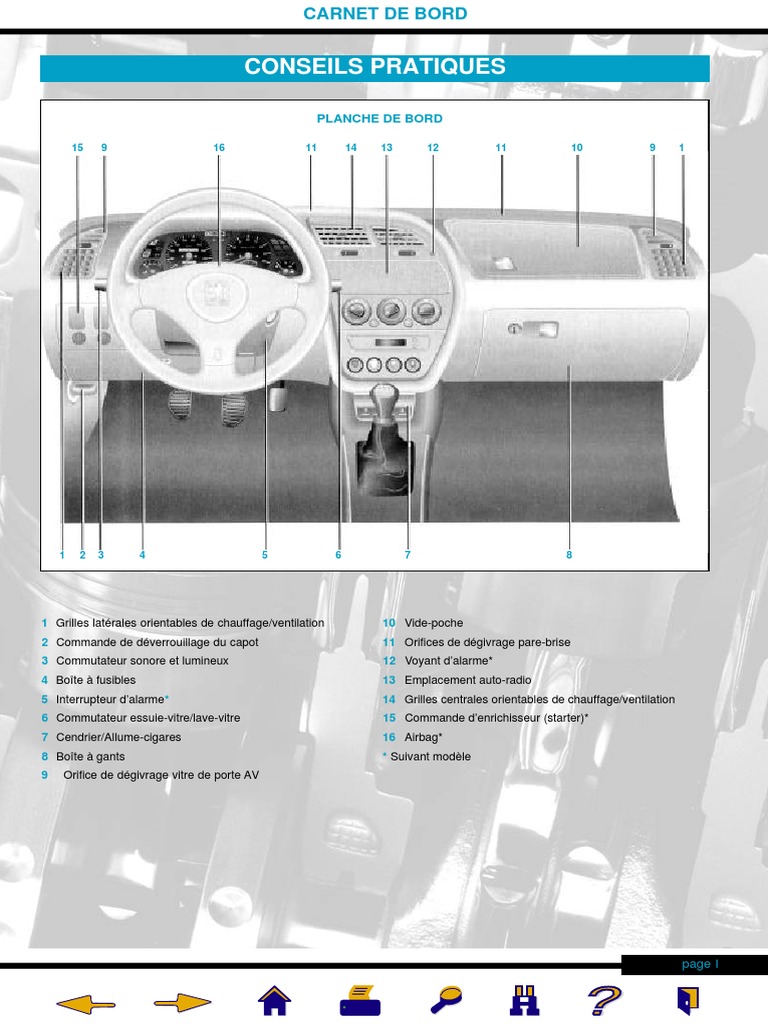 CARNET DE BORD

CONSEILS PRATIQUES

PLANCHE DE BORD

15 9 16 11 14 13 12 11 10 9 1

1 2 3 4 5 6 7 8

1 Grilles latérales orientables de chauffage/ventilation
2 Commande de déverrouillage du capot
3 Commutateur sonore et lumineux
4 Boîte à fusibles
5 Interrupteur d'alarme*
6 Commutateur essuie-vitre/lave-vitre
7 Cendrier/Allume-cigares
8 Boîte à gants
9 Orifice de dégivrage vitre de porte AV

10 Vide-poche
11 Orifices de dégivrage pare-brise
12 Voyant d'alarme*
13 Emplacement auto-radio
14 Grilles centrales orientables de chauffage/ventilation
15 Commande d'enrichisseur (starter)*
16 Airbag*
* Suivant modèle

page I