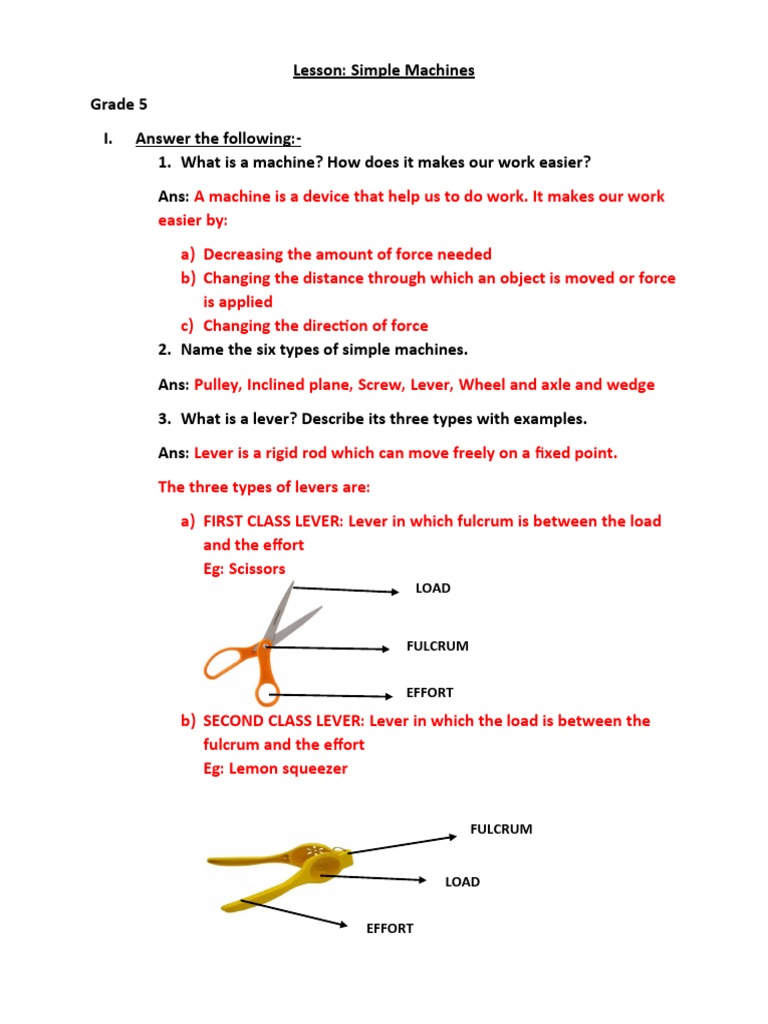 Lesson: Simple Machines

Grade 5

I. Answer the following:-

1. What is a machine? How does it makes our work easier?

Ans: A machine is a device that help us to do work. It makes our work easier by:

a) Decreasing the amount of force needed
b) Changing the distance through which an object is moved or force is applied
c) Changing the direction of force

2. Name the six types of simple machines.

Ans: Pulley, Inclined plane, Screw, Lever, Wheel and axle and wedge

3. What is a lever? Describe its three types with examples.

Ans: Lever is a rigid rod which can move freely on a fixed point.

The three types of levers are:

a) FIRST CLASS LEVER: Lever in which fulcrum is between the load and the effort
Eg: Scissors

LOAD

FULCRUM

EFFORT

b) SECOND CLASS LEVER: Lever in which the load is between the fulcrum and the effort
Eg: Lemon squeezer

FULCRUM

LOAD

EFFORT