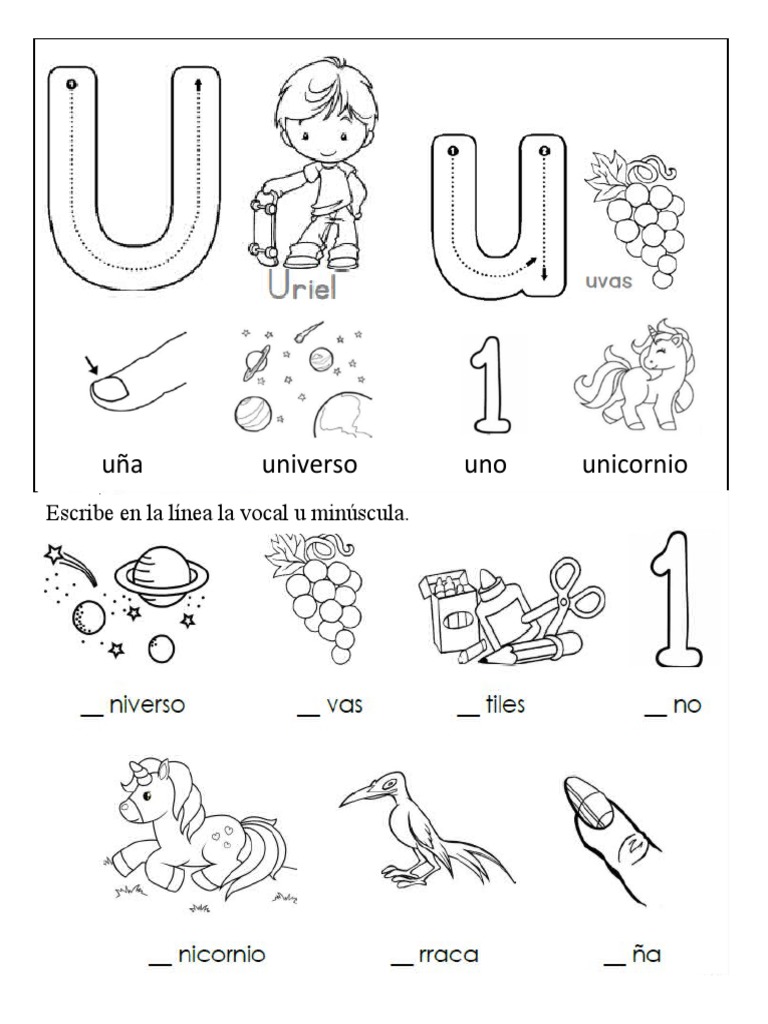 U

Uriel

u

uvas

1

uña universo uno unicornio

Escribe en la línea la vocal u minúscula.

1

__ niverso __ vas __ tiles __ no

__ nicornio __ rraca __ ña