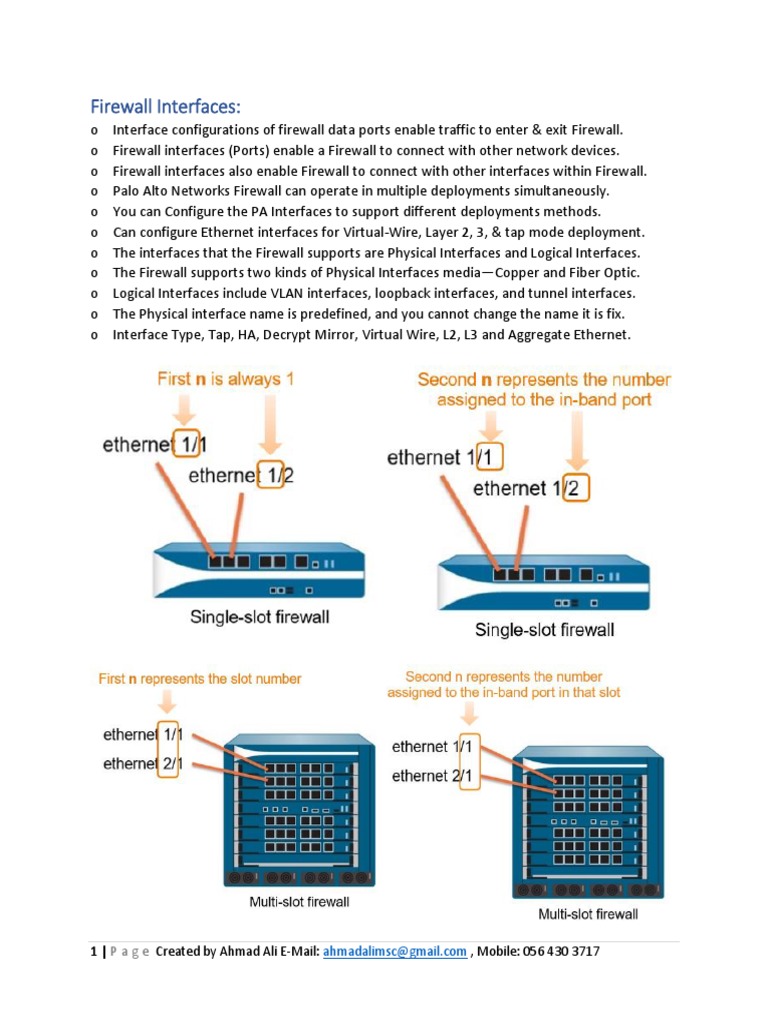 Firewall Interfaces:

o Interface configurations of firewall data ports enable traffic to enter & exit Firewall.
o Firewall interfaces (Ports) enable a Firewall to connect with other network devices.
o Firewall interfaces also enable Firewall to connect with other interfaces within Firewall.
o Palo Alto Networks Firewall can operate in multiple deployments simultaneously.
o You can Configure the PA Interfaces to support different deployments methods.
o Can configure Ethernet interfaces for Virtual-Wire, Layer 2, 3, & tap mode deployment.
o The interfaces that the Firewall supports are Physical Interfaces and Logical Interfaces.
o The Firewall supports two kinds of Physical Interfaces media—Copper and Fiber Optic.
o Logical Interfaces include VLAN interfaces, loopback interfaces, and tunnel interfaces.
o The Physical interface name is predefined, and you cannot change the name it is fix.
o Interface Type, Tap, HA, Decrypt Mirror, Virtual Wire, L2, L3 and Aggregate Ethernet.

First n is always 1

ethernet 1/1

ethernet 1/2

Single-slot firewall

Second n represents the number assigned to the in-band port

ethernet 1/1

ethernet 1/2

Single-slot firewall

First n represents the slot number

ethernet 1/1

ethernet 2/1

Multi-slot firewall

Second n represents the number assigned to the in-band port in that slot

ethernet 1/1

ethernet 2/1

Multi-slot firewall

1 | P a g e Created by Ahmad Ali E-Mail: ahmadalimsc@gmail.com , Mobile: 056 430 3717