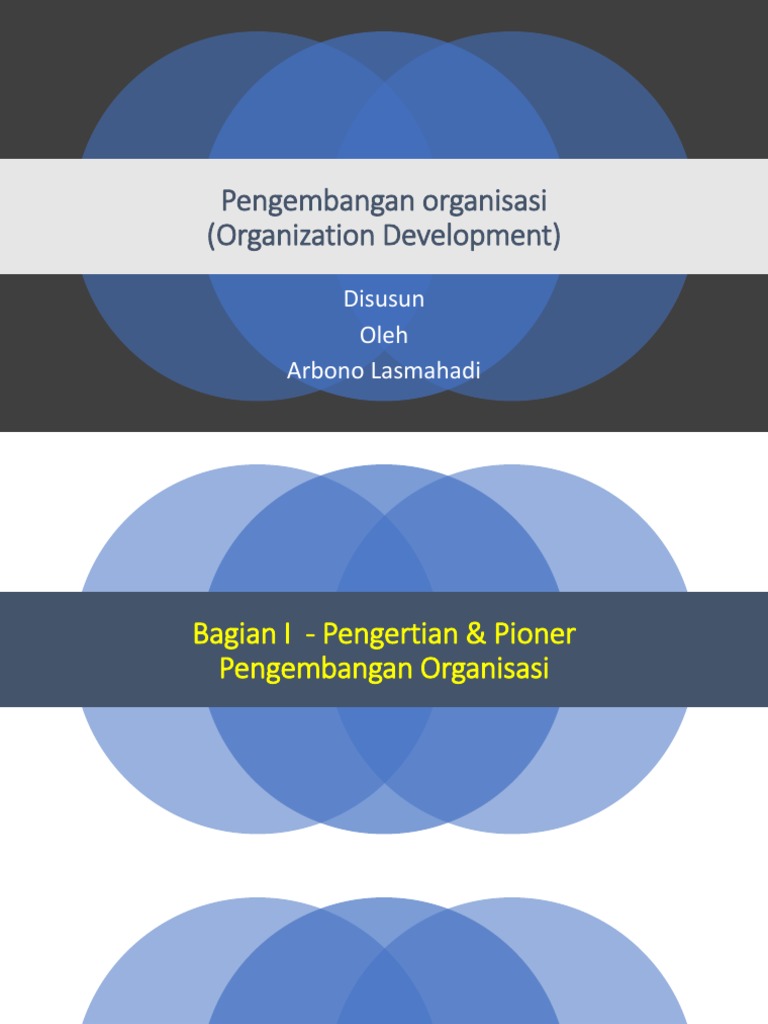 Pengembangan organisasi
(Organization Development)

Disusun
Oleh
Arbono Lasmahadi

Bagian I - Pengertian & Pioner
Pengembangan Organisasi