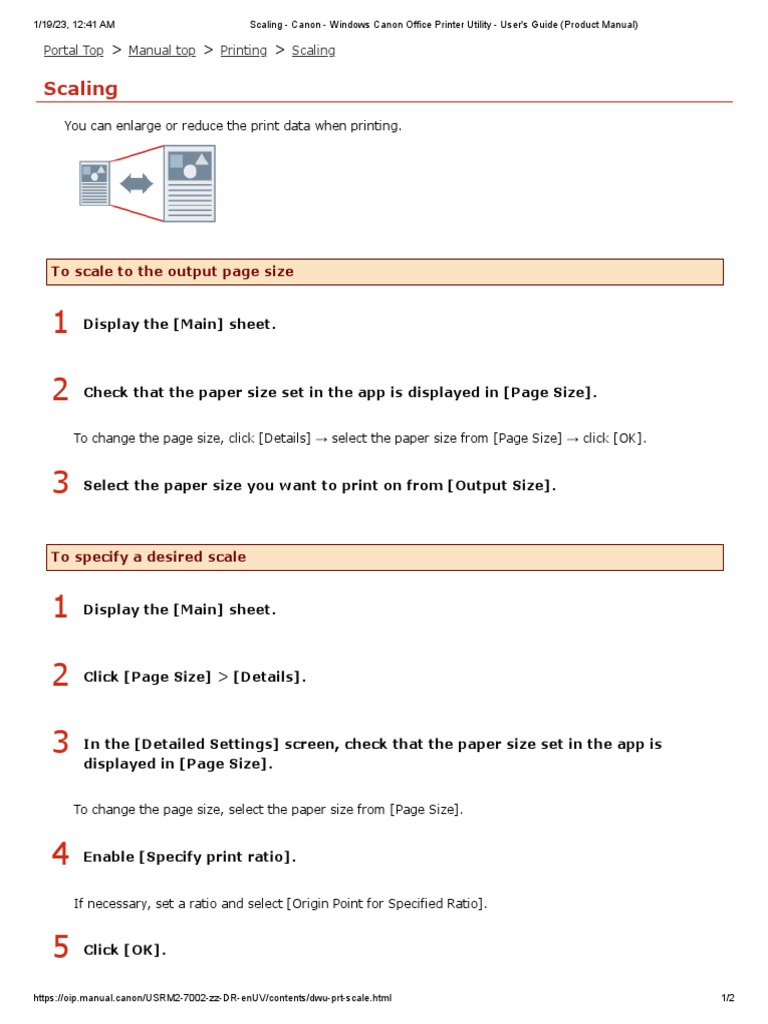 1/19/23, 12:41 AM Scaling - Canon - Windows Canon Office Printer Utility - User's Guide (Product Manual)

Portal Top > Manual top > Printing > Scaling

Scaling

You can enlarge or reduce the print data when printing.

To scale to the output page size

1 Display the [Main] sheet.

2 Check that the paper size set in the app is displayed in [Page Size].

To change the page size, click [Details] → select the paper size from [Page Size] → click [OK].

3 Select the paper size you want to print on from [Output Size].

To specify a desired scale

1 Display the [Main] sheet.

2 Click [Page Size] > [Details].

3 In the [Detailed Settings] screen, check that the paper size set in the app is displayed in [Page Size].

To change the page size, select the paper size from [Page Size].

4 Enable [Specify print ratio].

If necessary, set a ratio and select [Origin Point for Specified Ratio].

5 Click [OK].

https://oip.manual.canon/USRM2-7002-zz-DR-enUV/contents/dwu-prt-scale.html 1/2