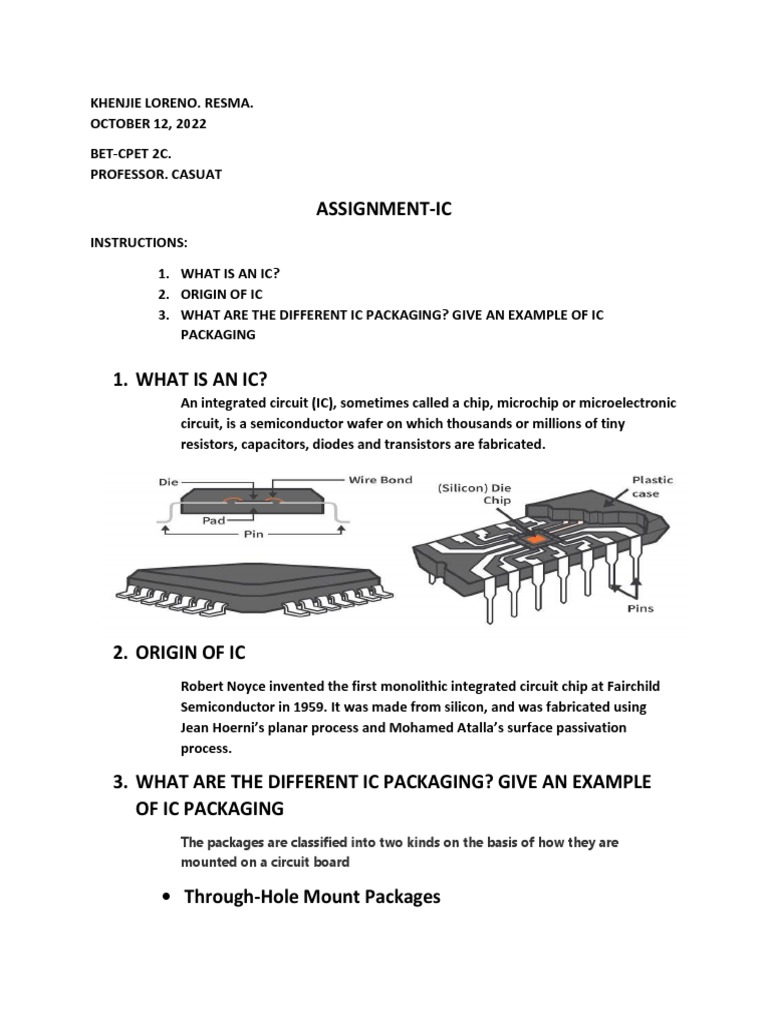 KHENJIE LORENO. RESMA.
OCTOBER 12, 2022

BET-CPET 2C.
PROFESSOR. CASUAT

ASSIGNMENT-IC

INSTRUCTIONS:

1. WHAT IS AN IC?
2. ORIGIN OF IC
3. WHAT ARE THE DIFFERENT IC PACKAGING? GIVE AN EXAMPLE OF IC PACKAGING

1. WHAT IS AN IC?

An integrated circuit (IC), sometimes called a chip, microchip or microelectronic circuit, is a semiconductor wafer on which thousands or millions of tiny resistors, capacitors, diodes and transistors are fabricated.

Die
Wire Bond
Pad
Pin
(Silicon) Die Chip
Plastic case
Pins

2. ORIGIN OF IC

Robert Noyce invented the first monolithic integrated circuit chip at Fairchild Semiconductor in 1959. It was made from silicon, and was fabricated using Jean Hoerni's planar process and Mohamed Atalla's surface passivation process.

3. WHAT ARE THE DIFFERENT IC PACKAGING? GIVE AN EXAMPLE OF IC PACKAGING

The packages are classified into two kinds on the basis of how they are mounted on a circuit board

• Through-Hole Mount Packages