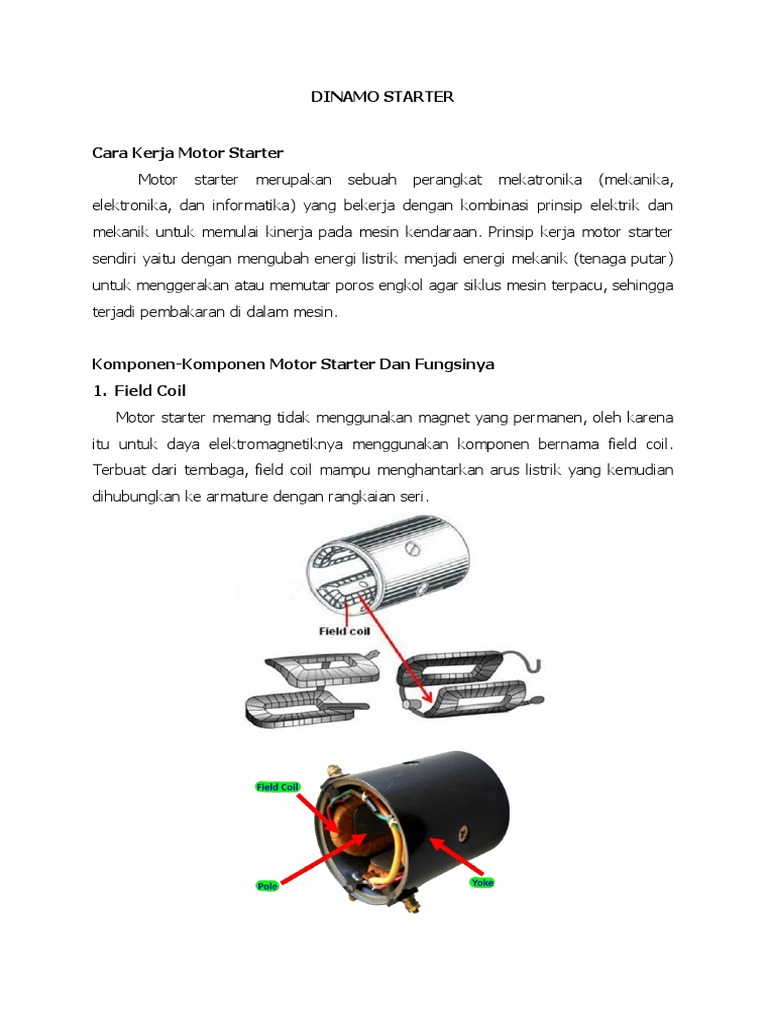 DINAMO STARTER

Cara Kerja Motor Starter

Motor starter merupakan sebuah perangkat mekatronika (mekanika, elektronika, dan informatika) yang bekerja dengan kombinasi prinsip elektrik dan mekanik untuk memulai kinerja pada mesin kendaraan. Prinsip kerja motor starter sendiri yaitu dengan mengubah energi listrik menjadi energi mekanik (tenaga putar) untuk menggerakan atau memutar poros engkol agar siklus mesin terpacu, sehingga terjadi pembakaran di dalam mesin.

Komponen-Komponen Motor Starter Dan Fungsinya

1. Field Coil

Motor starter memang tidak menggunakan magnet yang permanen, oleh karena itu untuk daya elektromagnetiknya menggunakan komponen bernama field coil. Terbuat dari tembaga, field coil mampu menghantarkan arus listrik yang kemudian dihubungkan ke armature dengan rangkaian seri.

Field coil

Field Coil

Pole

Yoke