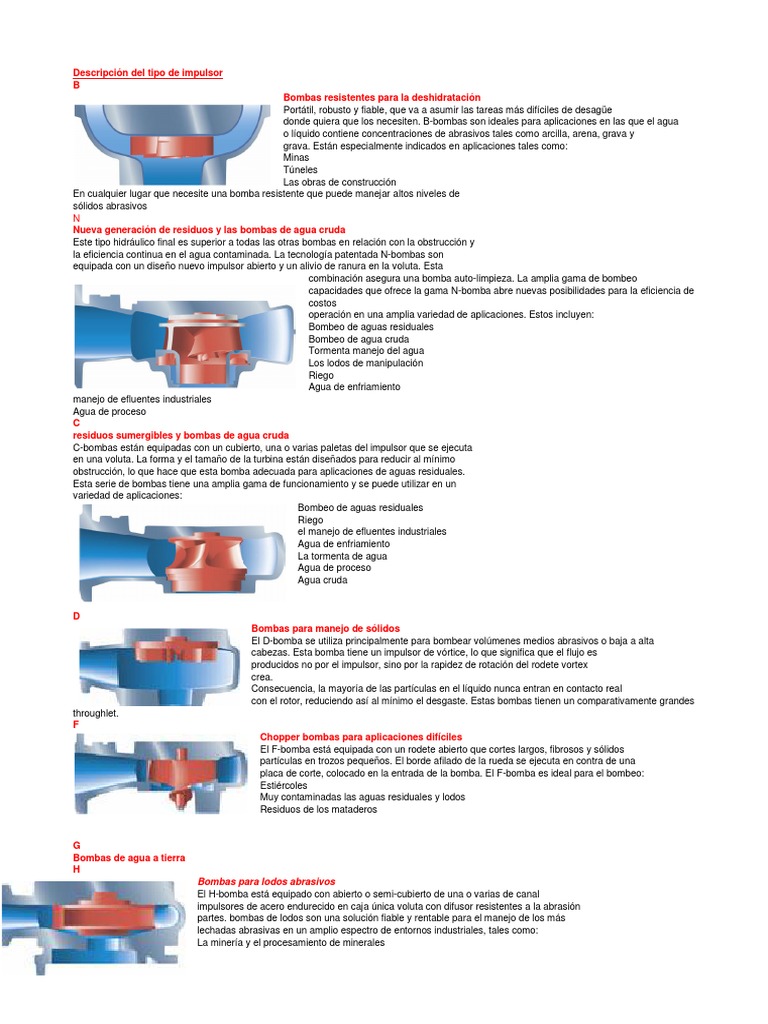 Descripción del tipo de impulsor
B

Bombas resistentes para la deshidratación
Portátil, robusto y fiable, que va a asumir las tareas más difíciles de desagüe donde quiera que los necesiten. B-bombas son ideales para aplicaciones en las que el agua o líquido contiene concentraciones de abrasivos tales como arcilla, arena, grava y grava. Están especialmente indicados en aplicaciones tales como:
Minas
Túneles
Las obras de construcción
En cualquier lugar que necesite una bomba resistente que puede manejar altos niveles de sólidos abrasivos
N
Nueva generación de residuos y las bombas de agua cruda
Este tipo hidráulico final es superior a todas las otras bombas en relación con la obstrucción y la eficiencia continua en el agua contaminada. La tecnología patentada N-bombas son equipada con un diseño nuevo impulsor abierto y un alivio de ranura en la voluta. Esta combinación asegura una bomba auto-limpieza. La amplia gama de bombeo capacidades que ofrece la gama N-bomba abre nuevas posibilidades para la eficiencia de costos
operación en una amplia variedad de aplicaciones. Estos incluyen:
Bombeo de aguas residuales
Bombeo de agua cruda
Tormenta manejo del agua
Los lodos de manipulación
Riego
Agua de enfriamiento
manejo de efluentes industriales
Agua de proceso
C
residuos sumergibles y bombas de agua cruda
C-bombas están equipadas con un cubierto, una o varias paletas del impulsor que se ejecuta en una voluta. La forma y el tamaño de la turbina están diseñados para reducir al mínimo obstrucción, lo que hace que esta bomba adecuada para aplicaciones de aguas residuales. Esta serie de bombas tiene una amplia gama de funcionamiento y se puede utilizar en un variedad de aplicaciones:
Bombeo de aguas residuales
Riego
el manejo de efluentes industriales
Agua de enfriamiento
La tormenta de agua
Agua de proceso
Agua cruda

D
Bombas para manejo de sólidos
El D-bomba se utiliza principalmente para bombear volúmenes medios abrasivos o baja a alta cabezas. Esta bomba tiene un impulsor de vórtice, lo que significa que el flujo es producidos no por el impulsor, sino por la rapidez de rotación del rodete vortex crea.
Consecuencia, la mayoría de las partículas en el líquido nunca entran en contacto real con el rotor, reduciendo así al mínimo el desgaste. Estas bombas tienen un comparativamente grandes throughlet.
F
Chopper bombas para aplicaciones difíciles
El F-bomba está equipada con un rodete abierto que cortes largos, fibrosos y sólidos partículas en trozos pequeños. El borde afilado de la rueda se ejecuta en contra de una placa de corte, colocado en la entrada de la bomba. El F-bomba es ideal para el bombeo:
Estiércoles
Muy contaminadas las aguas residuales y lodos
Residuos de los mataderos

G
Bombas de agua a tierra
H
Bombas para lodos abrasivos
El H-bomba está equipado con abierto o semi-cubierto de una o varias de canal impulsores de acero endurecido en caja única voluta con difusor resistentes a la abrasión partes. bombas de lodos son una solución fiable y rentable para el manejo de los más lechadas abrasivas en un amplio espectro de entornos industriales, tales como:
La minería y el procesamiento de minerales