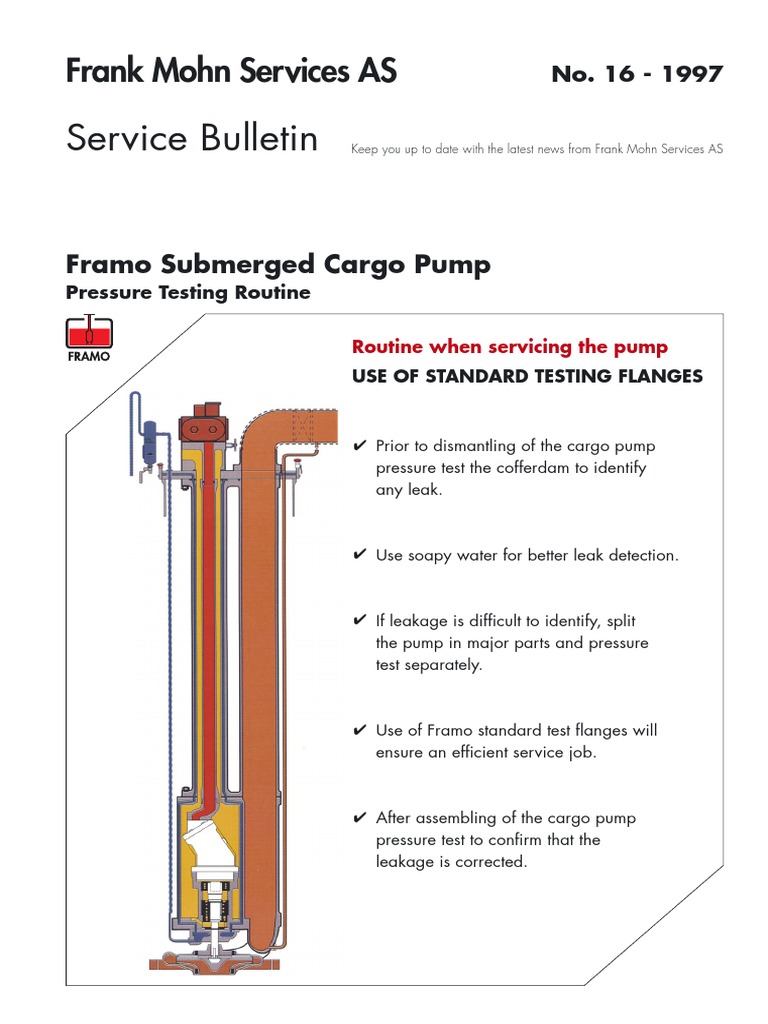 Frank Mohn Services AS

No. 16 - 1997

Service Bulletin

Keep you up to date with the latest news from Frank Mohn Services AS

Framo Submerged Cargo Pump

Pressure Testing Routine

FRAMO

Routine when servicing the pump

USE OF STANDARD TESTING FLANGES

✔ Prior to dismantling of the cargo pump pressure test the cofferdam to identify any leak.

✔ Use soapy water for better leak detection.

✔ If leakage is difficult to identify, split the pump in major parts and pressure test separately.

✔ Use of Framo standard test flanges will ensure an efficient service job.

✔ After assembling of the cargo pump pressure test to confirm that the leakage is corrected.