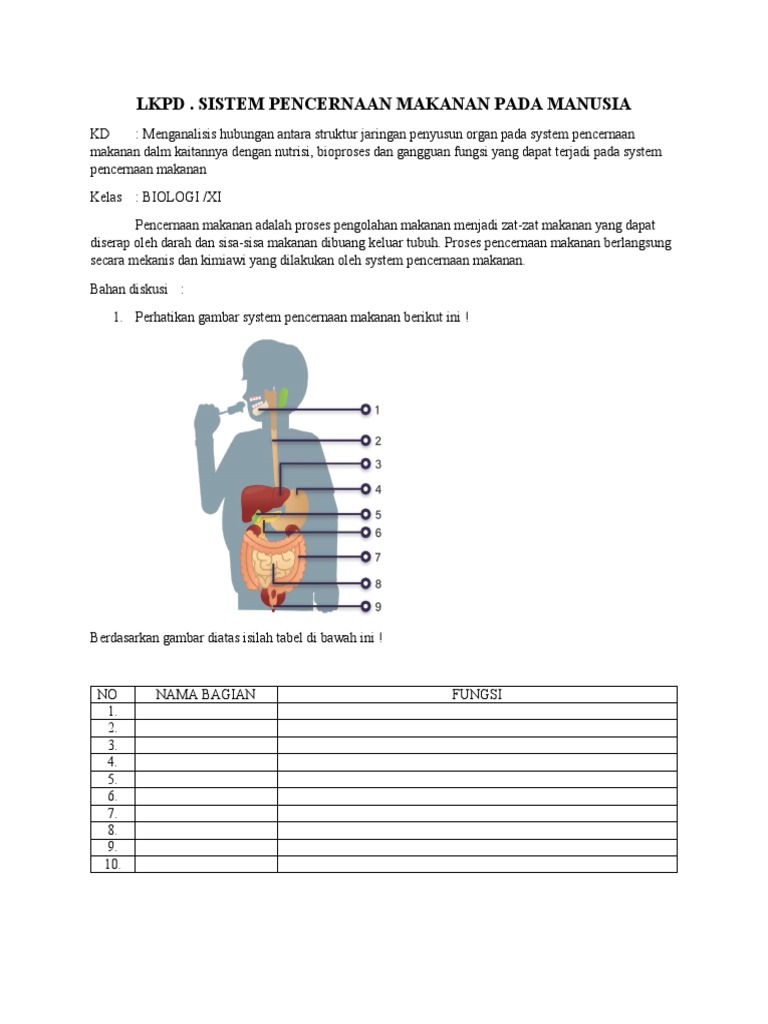 LKPD . SISTEM PENCERNAAN MAKANAN PADA MANUSIA

KD : Menganalisis hubungan antara struktur jaringan penyusun organ pada system pencernaan makanan dalm kaitannya dengan nutrisi, bioproses dan gangguan fungsi yang dapat terjadi pada system pencernaan makanan

Kelas : BIOLOGI /XI

Pencernaan makanan adalah proses pengolahan makanan menjadi zat-zat makanan yang dapat diserap oleh darah dan sisa-sisa makanan dibuang keluar tubuh. Proses pencernaan makanan berlangsung secara mekanis dan kimiawi yang dilakukan oleh system pencernaan makanan.

Bahan diskusi :

1. Perhatikan gambar system pencernaan makanan berikut ini !

1
2
3
4
5
6
7
8
9

Berdasarkan gambar diatas isilah tabel di bawah ini !

| NO | NAMA BAGIAN | FUNGSI |
|---|---|---|
| 1. | | |
| 2. | | |
| 3. | | |
| 4. | | |
| 5. | | |
| 6. | | |
| 7. | | |
| 8. | | |
| 9. | | |
| 10. | | |