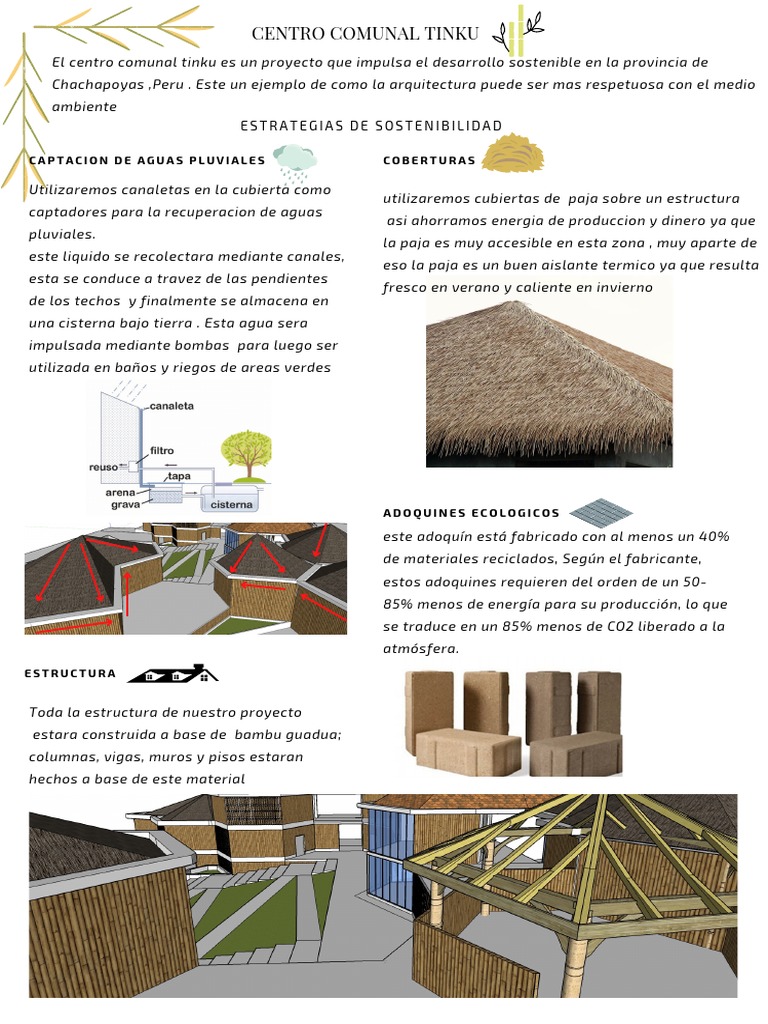 CENTRO COMUNAL TINKU

El centro comunal tinku es un proyecto que impulsa el desarrollo sostenible en la provincia de Chachapoyas ,Peru . Este un ejemplo de como la arquitectura puede ser mas respetuosa con el medio ambiente

ESTRATEGIAS DE SOSTENIBILIDAD

CAPTACION DE AGUAS PLUVIALES

Utilizaremos canaletas en la cubierta como captadores para la recuperacion de aguas pluviales.
este liquido se recolectara mediante canales, esta se conduce a travez de las pendientes de los techos y finalmente se almacena en una cisterna bajo tierra . Esta agua sera impulsada mediante bombas para luego ser utilizada en baños y riegos de areas verdes

canaleta
filtro
reuso
tapa
arena
grava
cisterna

ESTRUCTURA

Toda la estructura de nuestro proyecto estara construida a base de bambu guadua; columnas, vigas, muros y pisos estaran hechos a base de este material

COBERTURAS

utilizaremos cubiertas de paja sobre un estructura asi ahorramos energia de produccion y dinero ya que la paja es muy accesible en esta zona , muy aparte de eso la paja es un buen aislante termico ya que resulta fresco en verano y caliente en invierno

ADOQUINES ECOLOGICOS

este adoquín está fabricado con al menos un 40% de materiales reciclados, Según el fabricante, estos adoquines requieren del orden de un 50-85% menos de energía para su producción, lo que se traduce en un 85% menos de CO2 liberado a la atmósfera.