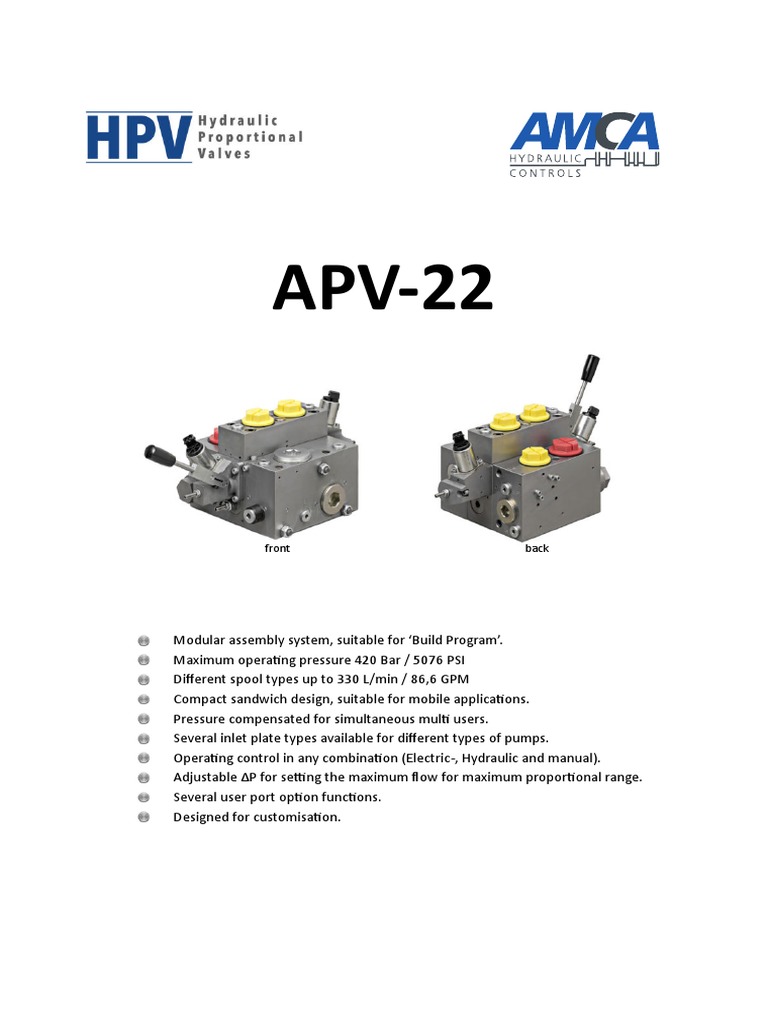 HPV Hydraulic Proportional Valves

AMCA HYDRAULIC CONTROLS

APV-22

front

back

Modular assembly system, suitable for 'Build Program'.
Maximum operating pressure 420 Bar / 5076 PSI
Different spool types up to 330 L/min / 86,6 GPM
Compact sandwich design, suitable for mobile applications.
Pressure compensated for simultaneous multi users.
Several inlet plate types available for different types of pumps.
Operating control in any combination (Electric-, Hydraulic and manual).
Adjustable ΔP for setting the maximum flow for maximum proportional range.
Several user port option functions.
Designed for customisation.