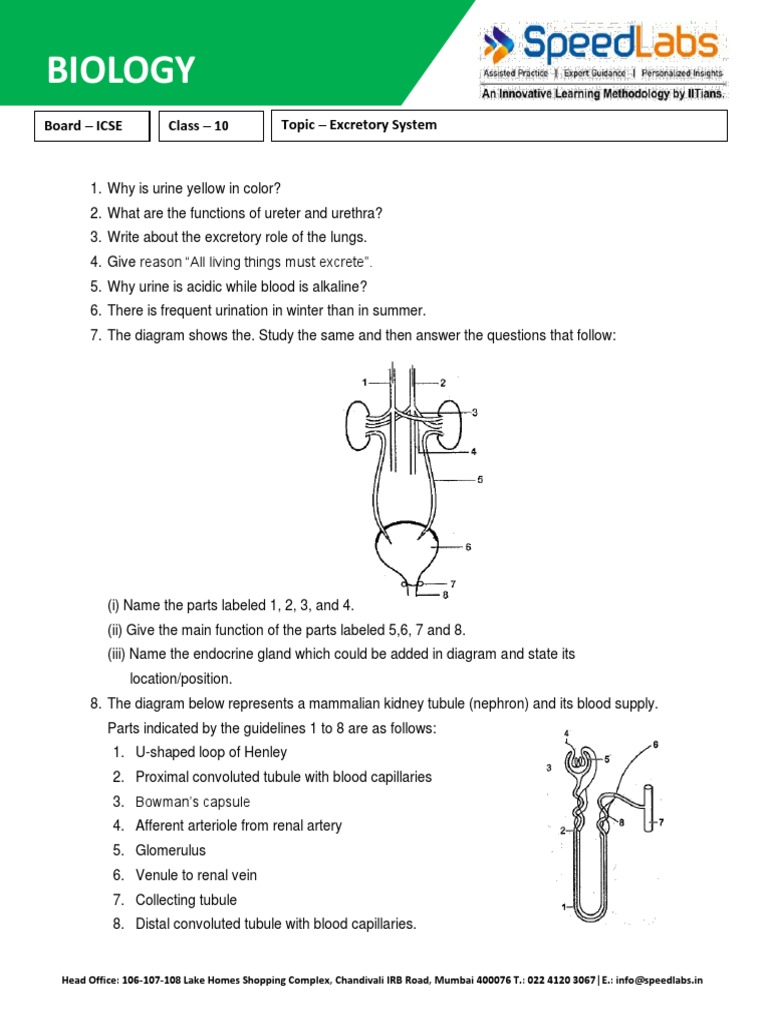 BIOLOGY

SpeedLabs
Assisted Practice | Expert Guidance | Personalized Insights
An Innovative Learning Methodology by IITians.

| Board – ICSE | Class – 10 | Topic – Excretory System |
|---|---|---|

1. Why is urine yellow in color?
2. What are the functions of ureter and urethra?
3. Write about the excretory role of the lungs.
4. Give reason "All living things must excrete".
5. Why urine is acidic while blood is alkaline?
6. There is frequent urination in winter than in summer.
7. The diagram shows the. Study the same and then answer the questions that follow:

1 2 3 4 5 6 7 8

(i) Name the parts labeled 1, 2, 3, and 4.
(ii) Give the main function of the parts labeled 5,6, 7 and 8.
(iii) Name the endocrine gland which could be added in diagram and state its location/position.
8. The diagram below represents a mammalian kidney tubule (nephron) and its blood supply. Parts indicated by the guidelines 1 to 8 are as follows:
1. U-shaped loop of Henley
2. Proximal convoluted tubule with blood capillaries
3. Bowman's capsule
4. Afferent arteriole from renal artery
5. Glomerulus
6. Venule to renal vein
7. Collecting tubule
8. Distal convoluted tubule with blood capillaries.

4 5 6 3 8 7 2 1

Head Office: 106-107-108 Lake Homes Shopping Complex, Chandivali IRB Road, Mumbai 400076 T.: 022 4120 3067 | E.: info@speedlabs.in