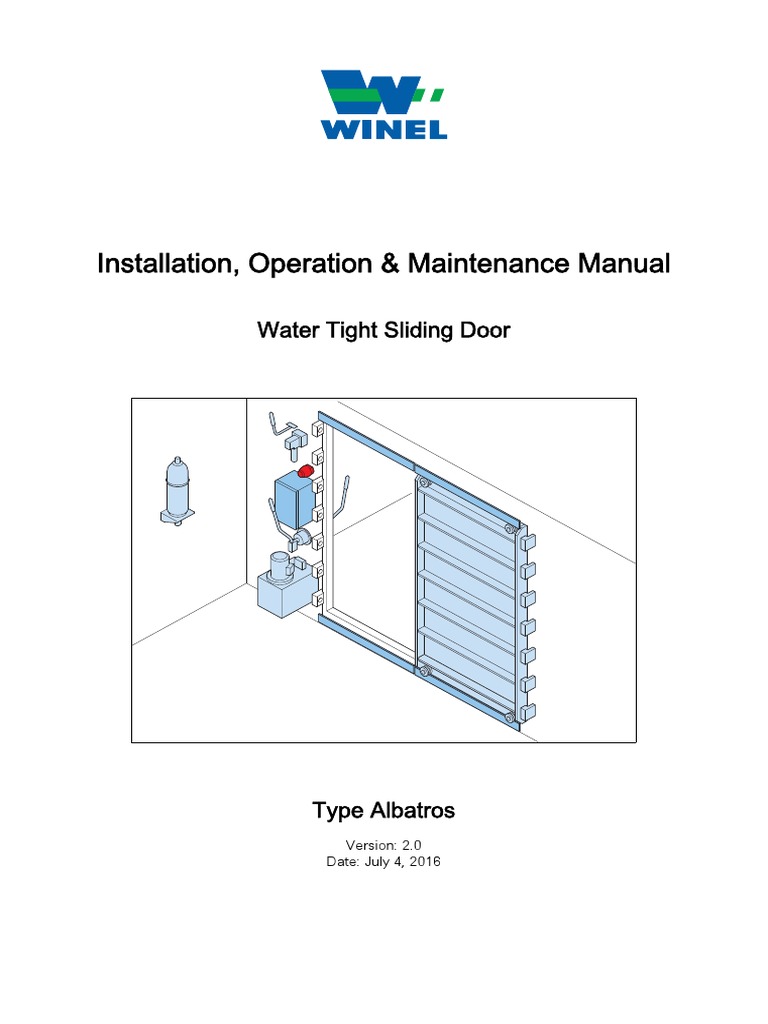 WINEL

Installation, Operation & Maintenance Manual

Water Tight Sliding Door

Type Albatros

Version: 2.0
Date: July 4, 2016