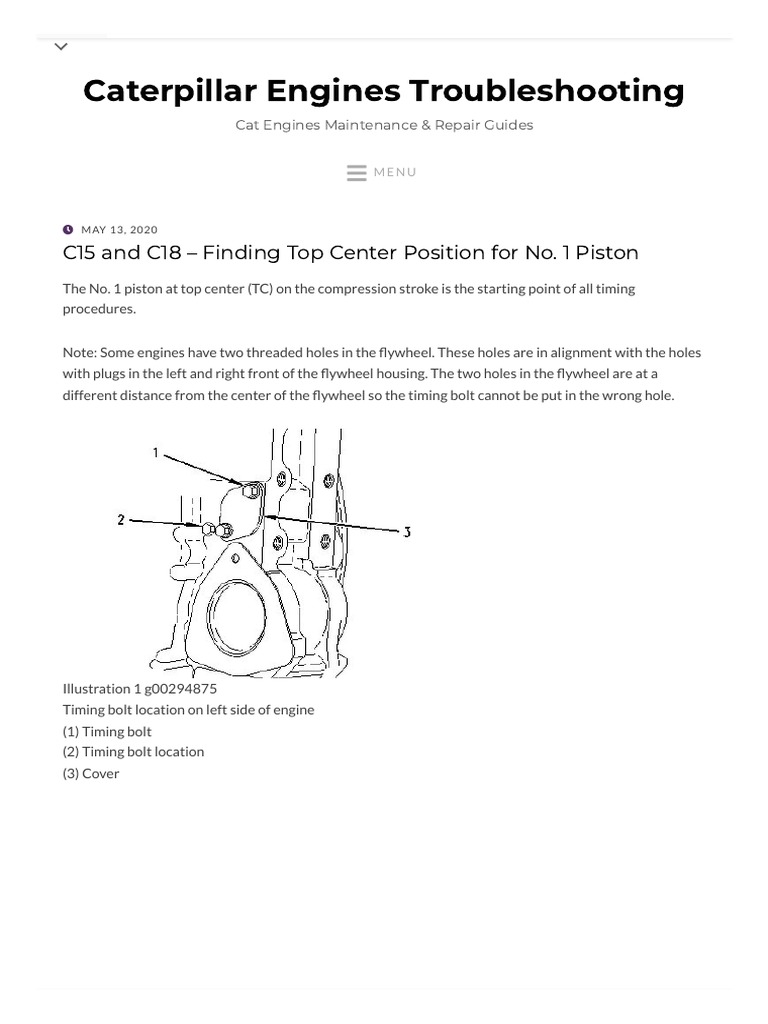 Caterpillar Engines Troubleshooting

Cat Engines Maintenance & Repair Guides

MENU

MAY 13, 2020

C15 and C18 – Finding Top Center Position for No. 1 Piston

The No. 1 piston at top center (TC) on the compression stroke is the starting point of all timing procedures.

Note: Some engines have two threaded holes in the flywheel. These holes are in alignment with the holes with plugs in the left and right front of the flywheel housing. The two holes in the flywheel are at a different distance from the center of the flywheel so the timing bolt cannot be put in the wrong hole.

1
2
3

Illustration 1 g00294875
Timing bolt location on left side of engine
(1) Timing bolt
(2) Timing bolt location
(3) Cover