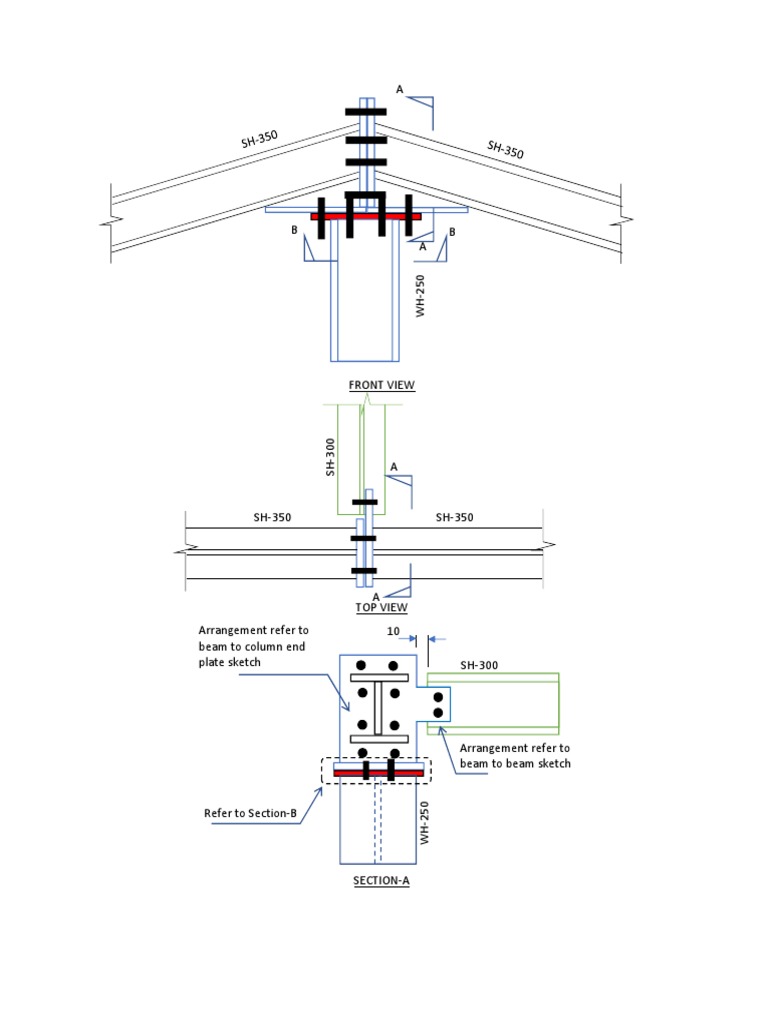 A

SH-350

SH-350

B

A

B

WH-250

FRONT VIEW

SH-300

A

SH-350

SH-350

A

TOP VIEW

Arrangement refer to beam to column end plate sketch

10

SH-300

Arrangement refer to beam to beam sketch

Refer to Section-B

WH-250

SECTION-A