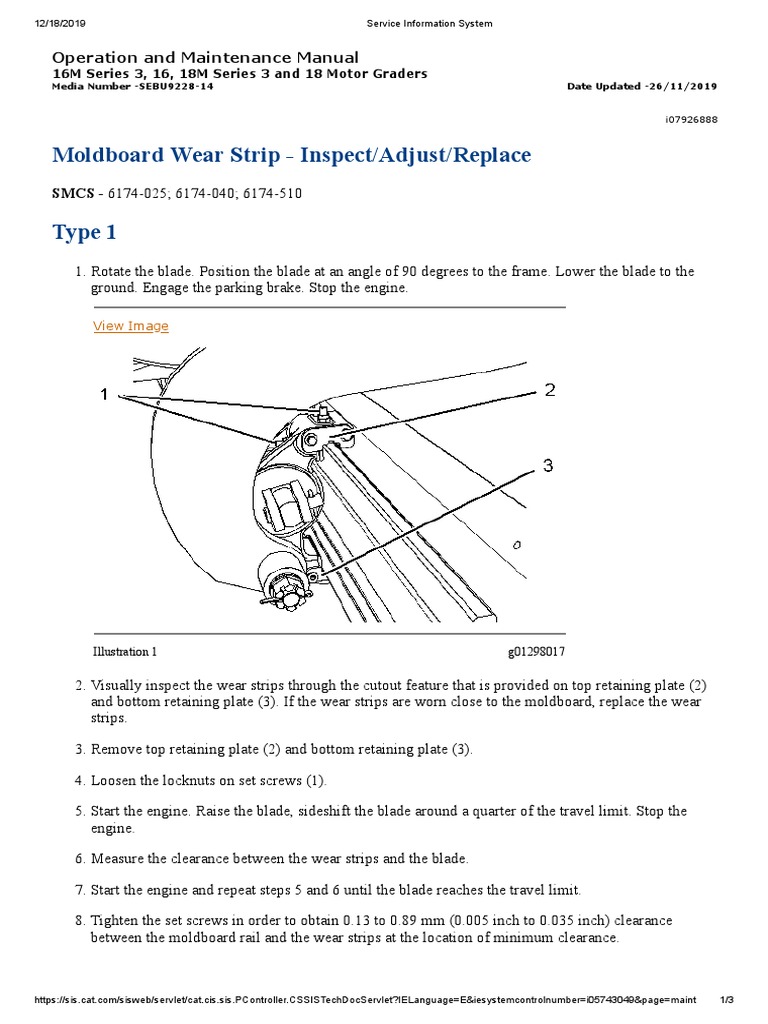 12/18/2019 Service Information System

Operation and Maintenance Manual
16M Series 3, 16, 18M Series 3 and 18 Motor Graders
Media Number -SEBU9228-14 Date Updated -26/11/2019

i07926888

Moldboard Wear Strip - Inspect/Adjust/Replace

SMCS - 6174-025; 6174-040; 6174-510

Type 1

1. Rotate the blade. Position the blade at an angle of 90 degrees to the frame. Lower the blade to the ground. Engage the parking brake. Stop the engine.

View Image

1
2
3

Illustration 1 g01298017

2. Visually inspect the wear strips through the cutout feature that is provided on top retaining plate (2) and bottom retaining plate (3). If the wear strips are worn close to the moldboard, replace the wear strips.

3. Remove top retaining plate (2) and bottom retaining plate (3).

4. Loosen the locknuts on set screws (1).

5. Start the engine. Raise the blade, sideshift the blade around a quarter of the travel limit. Stop the engine.

6. Measure the clearance between the wear strips and the blade.

7. Start the engine and repeat steps 5 and 6 until the blade reaches the travel limit.

8. Tighten the set screws in order to obtain 0.13 to 0.89 mm (0.005 inch to 0.035 inch) clearance between the moldboard rail and the wear strips at the location of minimum clearance.

https://sis.cat.com/sisweb/servlet/cat.cis.sis.PController.CSSISTechDocServlet?IELanguage=E&iesystemcontrolnumber=i05743049&page=maint 1/3