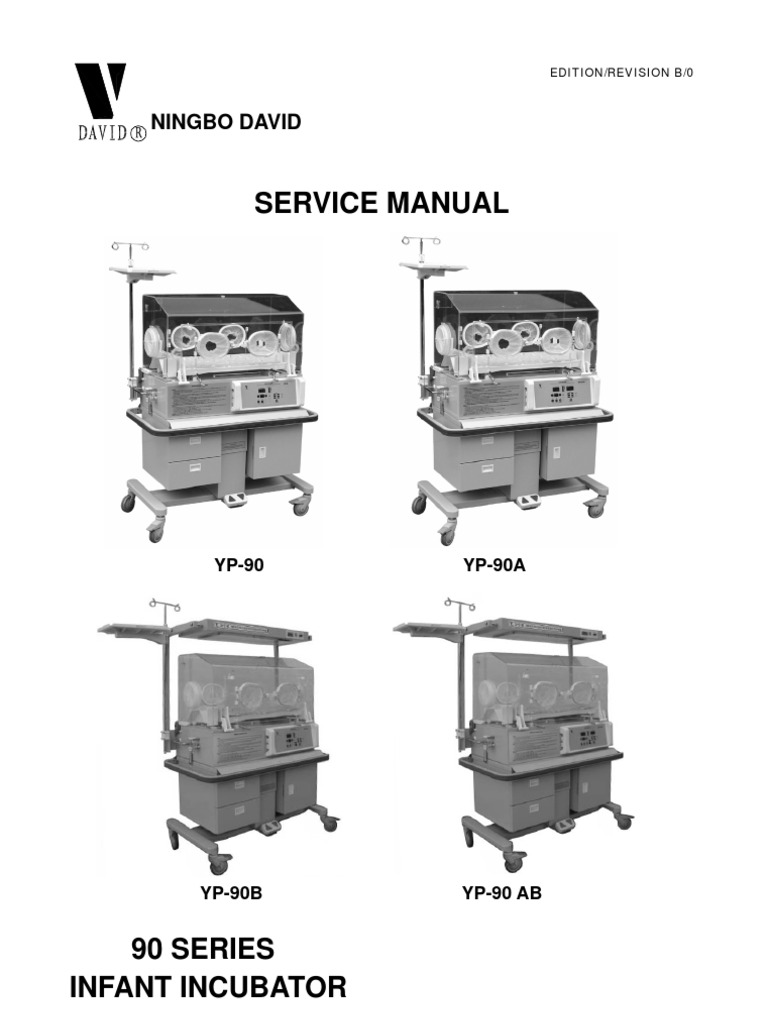 EDITION/REVISION B/0

DAVID® NINGBO DAVID

SERVICE MANUAL

YP-90

YP-90A

YP-90B

YP-90 AB

90 SERIES
INFANT INCUBATOR