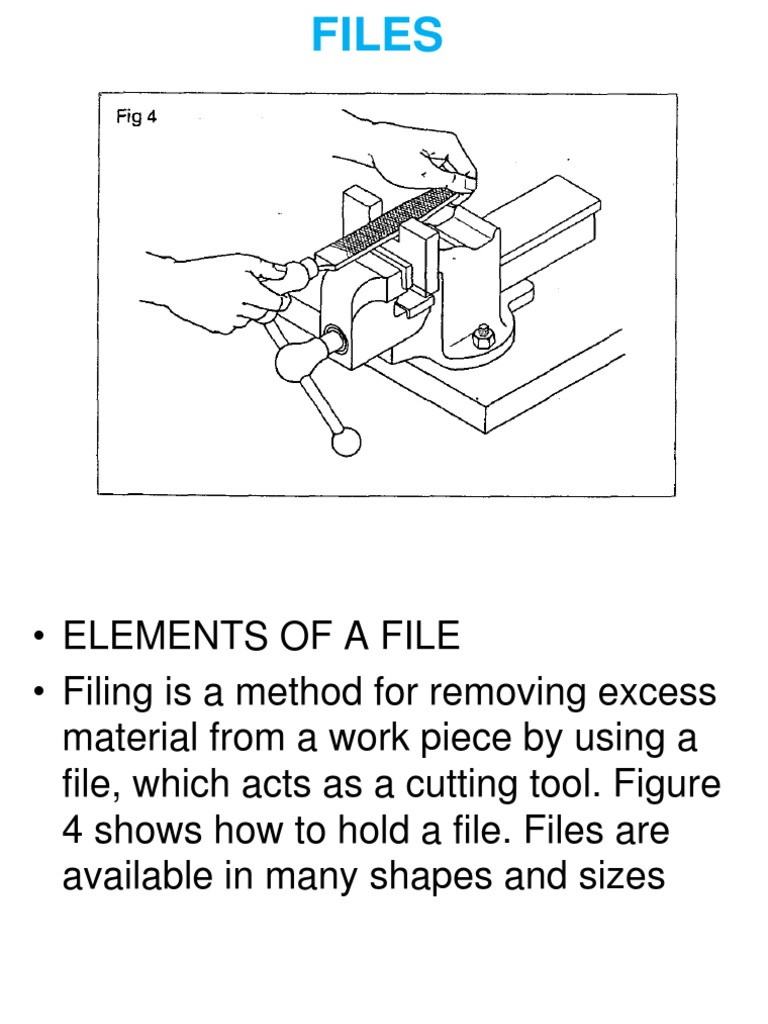 FILES

Fig 4

• ELEMENTS OF A FILE
• Filing is a method for removing excess material from a work piece by using a file, which acts as a cutting tool. Figure 4 shows how to hold a file. Files are available in many shapes and sizes