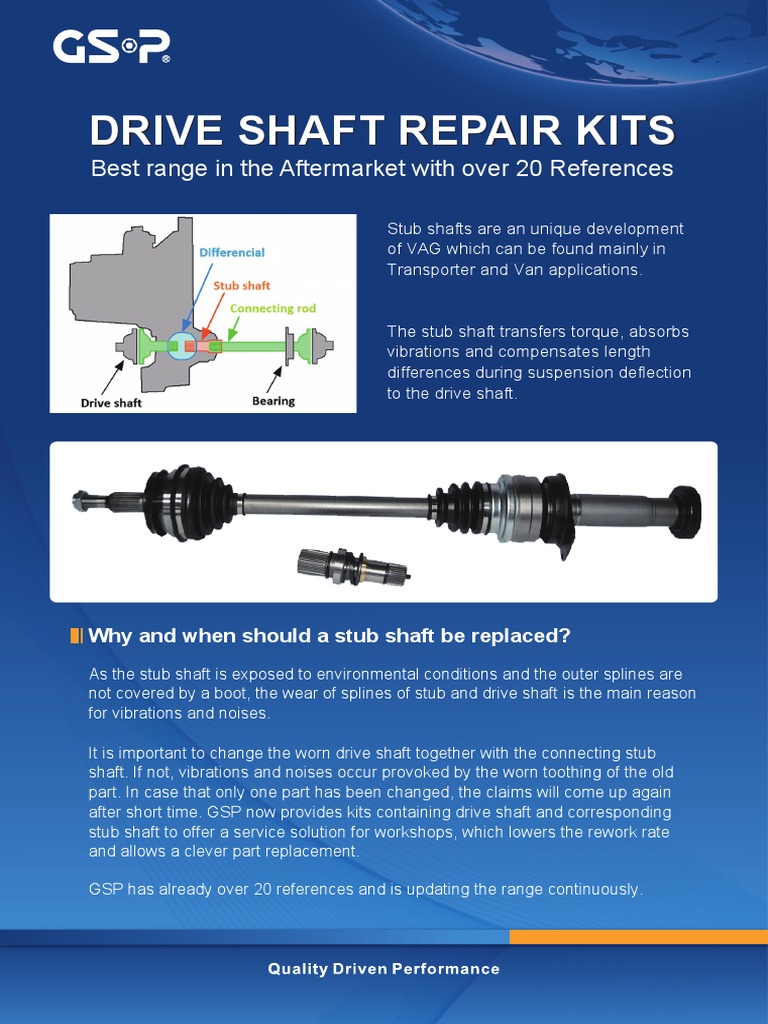 GSP

DRIVE SHAFT REPAIR KITS
Best range in the Aftermarket with over 20 References

Differencial
Stub shaft
Connecting rod
Drive shaft
Bearing

Stub shafts are an unique development of VAG which can be found mainly in Transporter and Van applications.

The stub shaft transfers torque, absorbs vibrations and compensates length differences during suspension deflection to the drive shaft.

Why and when should a stub shaft be replaced?

As the stub shaft is exposed to environmental conditions and the outer splines are not covered by a boot, the wear of splines of stub and drive shaft is the main reason for vibrations and noises.

It is important to change the worn drive shaft together with the connecting stub shaft. If not, vibrations and noises occur provoked by the worn toothing of the old part. In case that only one part has been changed, the claims will come up again after short time. GSP now provides kits containing drive shaft and corresponding stub shaft to offer a service solution for workshops, which lowers the rework rate and allows a clever part replacement.

GSP has already over 20 references and is updating the range continuously.

Quality Driven Performance