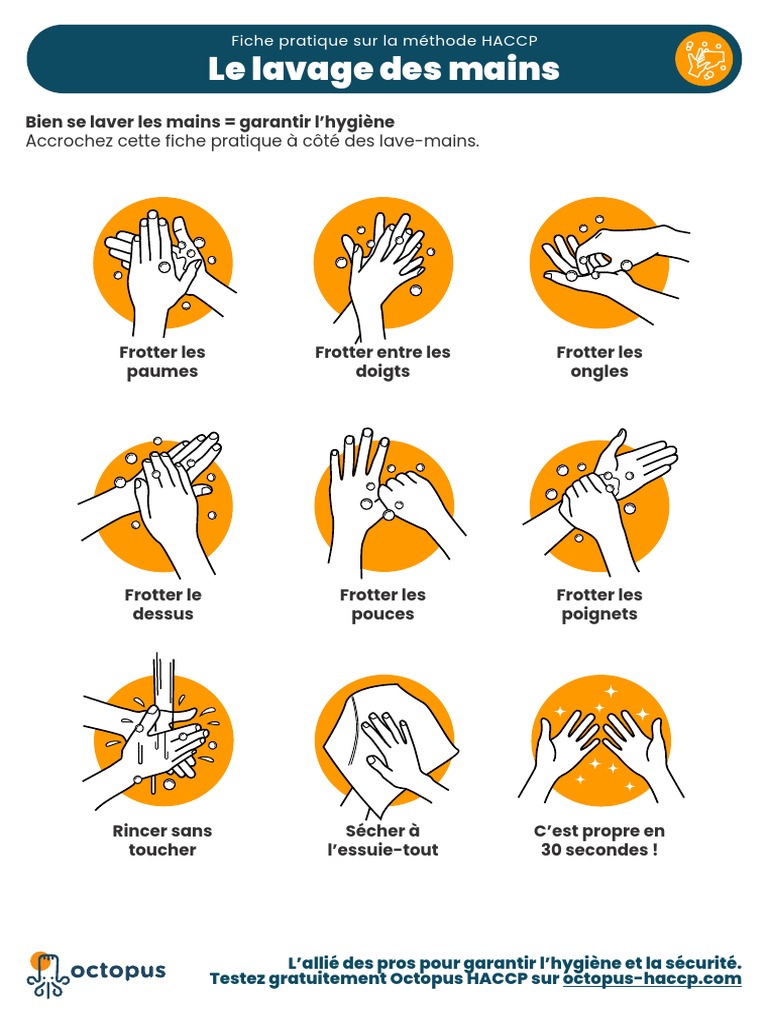 Fiche pratique sur la méthode HACCP
Le lavage des mains

Bien se laver les mains = garantir l'hygiène
Accrochez cette fiche pratique à côté des lave-mains.

Frotter les paumes

Frotter entre les doigts

Frotter les ongles

Frotter le dessus

Frotter les pouces

Frotter les poignets

Rincer sans toucher

Sécher à l'essuie-tout

C'est propre en 30 secondes !

octopus

L'allié des pros pour garantir l'hygiène et la sécurité.
Testez gratuitement Octopus HACCP sur octopus-haccp.com