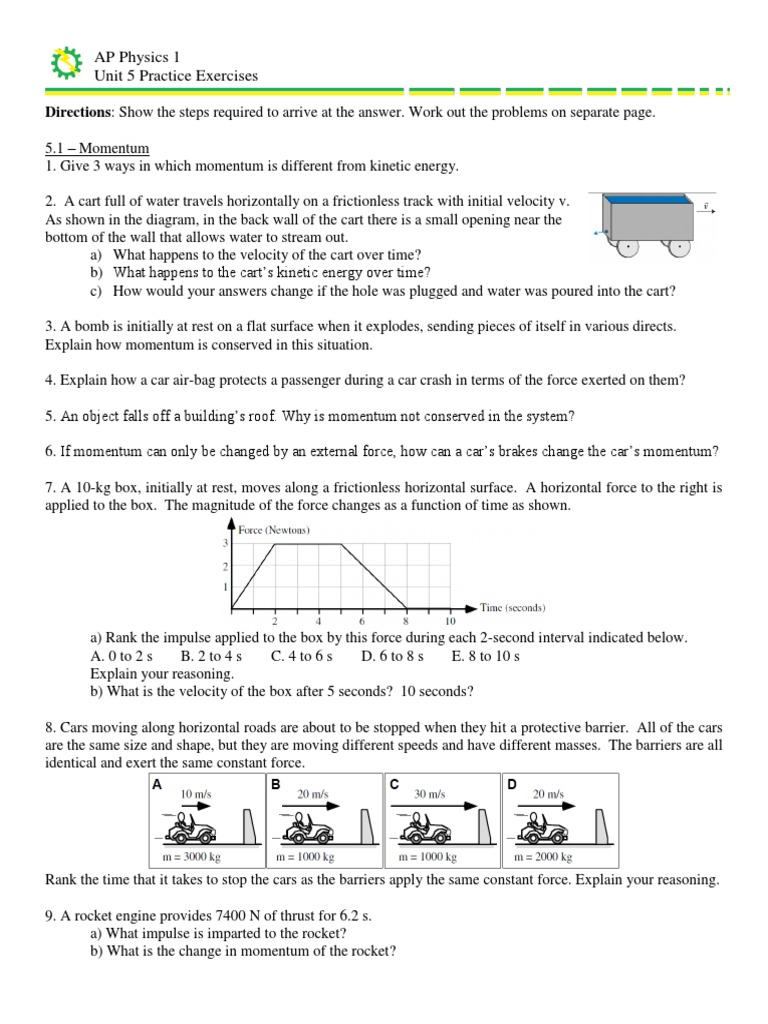 AP Physics 1
Unit 5 Practice Exercises

**Directions**: Show the steps required to arrive at the answer. Work out the problems on separate page.

5.1 – Momentum
1. Give 3 ways in which momentum is different from kinetic energy.

2. A cart full of water travels horizontally on a frictionless track with initial velocity v. As shown in the diagram, in the back wall of the cart there is a small opening near the bottom of the wall that allows water to stream out.
a) What happens to the velocity of the cart over time?
b) What happens to the cart's kinetic energy over time?
c) How would your answers change if the hole was plugged and water was poured into the cart?

$\vec{v}$

3. A bomb is initially at rest on a flat surface when it explodes, sending pieces of itself in various directs. Explain how momentum is conserved in this situation.

4. Explain how a car air-bag protects a passenger during a car crash in terms of the force exerted on them?

5. An object falls off a building's roof. Why is momentum not conserved in the system?

6. If momentum can only be changed by an external force, how can a car's brakes change the car's momentum?

7. A 10-kg box, initially at rest, moves along a frictionless horizontal surface. A horizontal force to the right is applied to the box. The magnitude of the force changes as a function of time as shown.

Force (Newtons)
3
2
1
2 4 6 8 10
Time (seconds)

a) Rank the impulse applied to the box by this force during each 2-second interval indicated below.
A. 0 to 2 s B. 2 to 4 s C. 4 to 6 s D. 6 to 8 s E. 8 to 10 s
Explain your reasoning.
b) What is the velocity of the box after 5 seconds? 10 seconds?

8. Cars moving along horizontal roads are about to be stopped when they hit a protective barrier. All of the cars are the same size and shape, but they are moving different speeds and have different masses. The barriers are all identical and exert the same constant force.

A 10 m/s m = 3000 kg
B 20 m/s m = 1000 kg
C 30 m/s m = 1000 kg
D 20 m/s m = 2000 kg

Rank the time that it takes to stop the cars as the barriers apply the same constant force. Explain your reasoning.

9. A rocket engine provides 7400 N of thrust for 6.2 s.
a) What impulse is imparted to the rocket?
b) What is the change in momentum of the rocket?