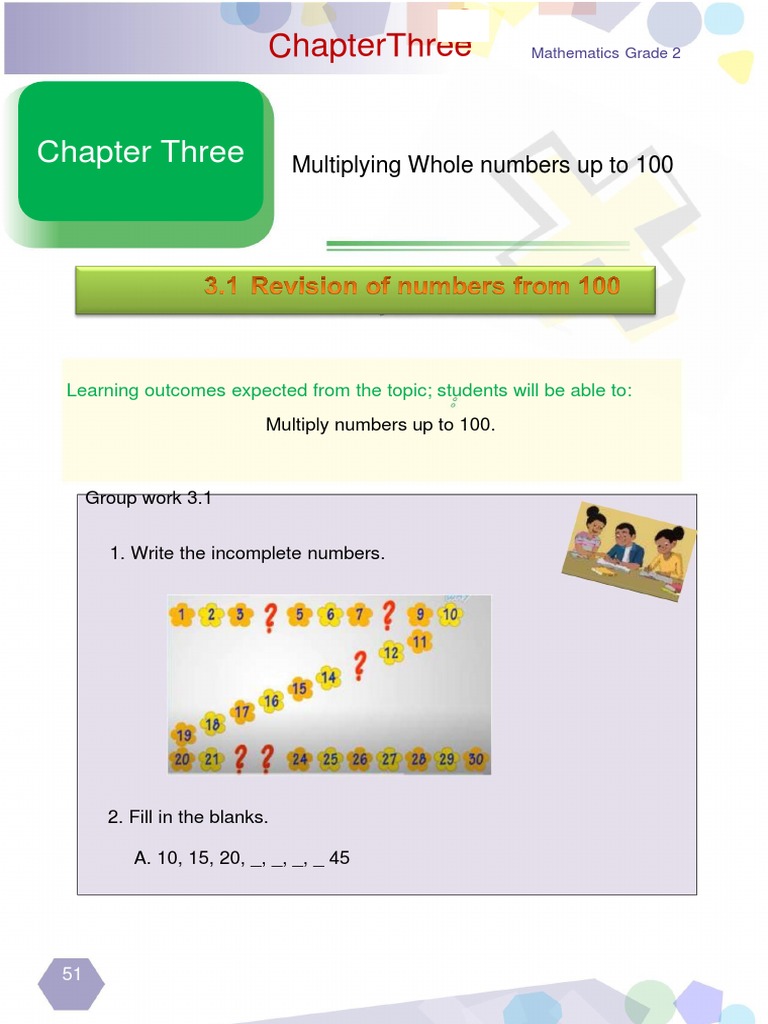 ChapterThree

Mathematics Grade 2

Chapter Three

Multiplying Whole numbers up to 100

3.1 Revision of numbers from 100

Learning outcomes expected from the topic; students will be able to:

Multiply numbers up to 100.

Group work 3.1

1. Write the incomplete numbers.

1 2 3 ? 5 6 7 ? 9 10
11 12 ? 14 15 16 17 18 19
20 21 ? ? 24 25 26 27 28 29 30

2. Fill in the blanks.

A. 10, 15, 20, _, _, _, _ 45

51