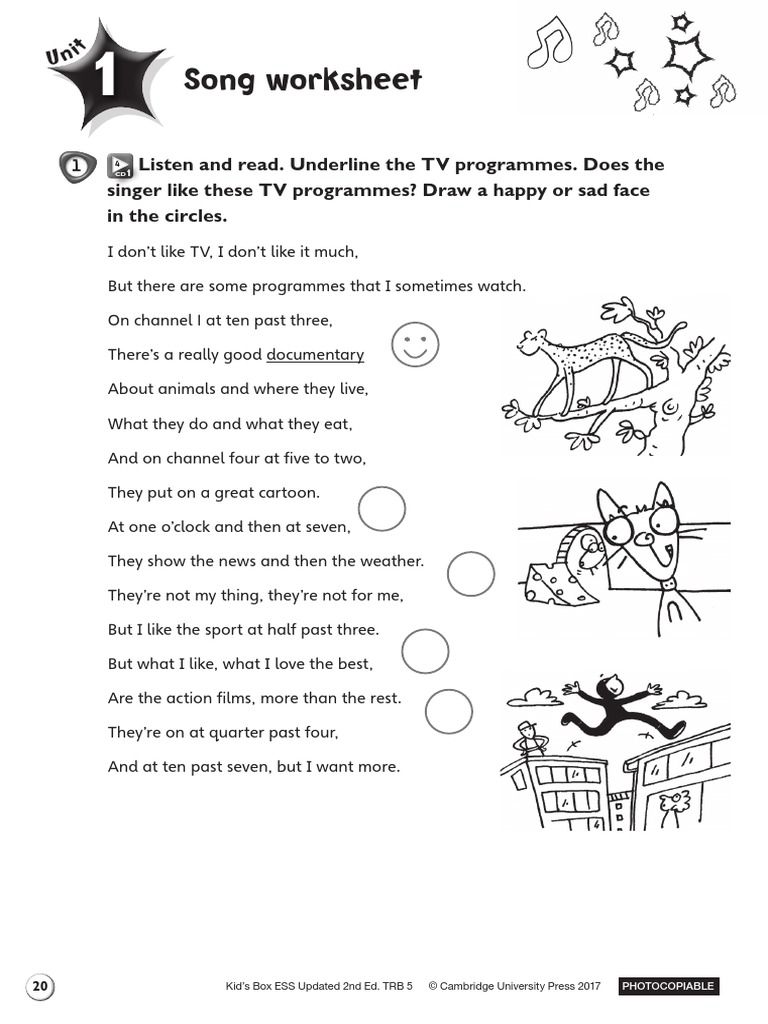 Unit 1 Song worksheet

1 4 CD1 Listen and read. Underline the TV programmes. Does the singer like these TV programmes? Draw a happy or sad face in the circles.

I don't like TV, I don't like it much,

But there are some programmes that I sometimes watch.

On channel I at ten past three,

There's a really good documentary

About animals and where they live,

What they do and what they eat,

And on channel four at five to two,

They put on a great cartoon.

At one o'clock and then at seven,

They show the news and then the weather.

They're not my thing, they're not for me,

But I like the sport at half past three.

But what I like, what I love the best,

Are the action films, more than the rest.

They're on at quarter past four,

And at ten past seven, but I want more.

20 Kid's Box ESS Updated 2nd Ed. TRB 5 © Cambridge University Press 2017 PHOTOCOPIABLE