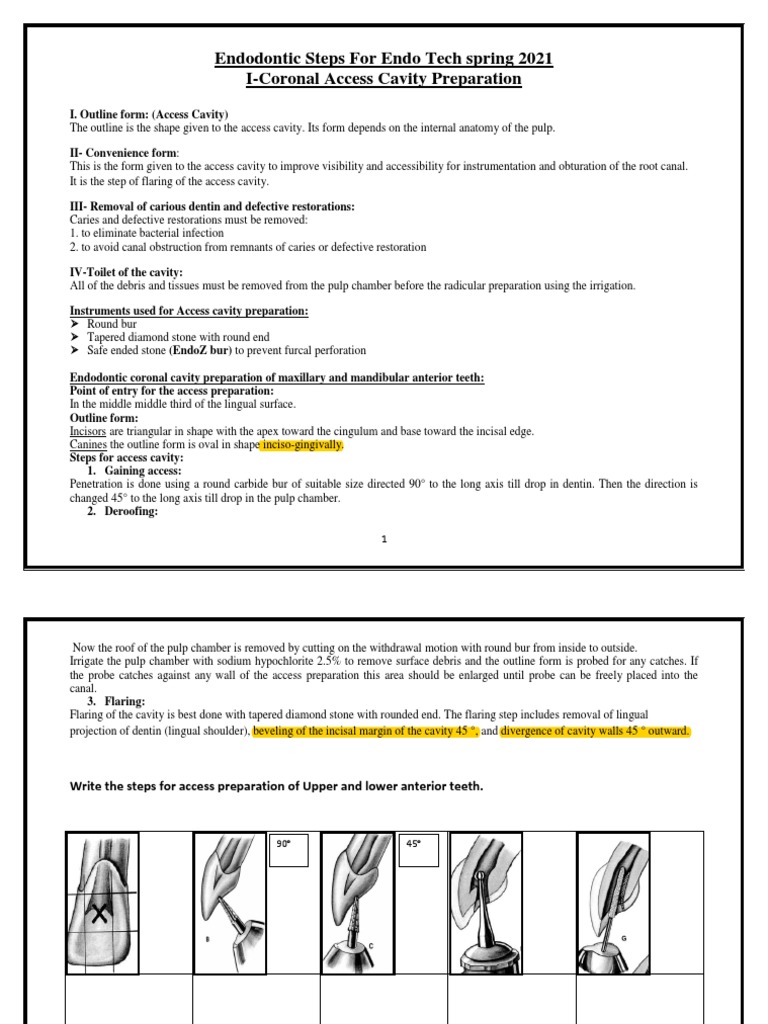 Endodontic Steps For Endo Tech spring 2021
I-Coronal Access Cavity Preparation

I. Outline form: (Access Cavity)
The outline is the shape given to the access cavity. Its form depends on the internal anatomy of the pulp.

II- Convenience form:
This is the form given to the access cavity to improve visibility and accessibility for instrumentation and obturation of the root canal. It is the step of flaring of the access cavity.

III- Removal of carious dentin and defective restorations:
Caries and defective restorations must be removed:
1. to eliminate bacterial infection
2. to avoid canal obstruction from remnants of caries or defective restoration

IV-Toilet of the cavity:
All of the debris and tissues must be removed from the pulp chamber before the radicular preparation using the irrigation.

Instruments used for Access cavity preparation:
➤ Round bur
➤ Tapered diamond stone with round end
➤ Safe ended stone (EndoZ bur) to prevent furcal perforation

Endodontic coronal cavity preparation of maxillary and mandibular anterior teeth:
Point of entry for the access preparation:
In the middle middle third of the lingual surface.
Outline form:
Incisors are triangular in shape with the apex toward the cingulum and base toward the incisal edge.
Canines the outline form is oval in shape inciso-gingivally.
Steps for access cavity:
1. Gaining access:
Penetration is done using a round carbide bur of suitable size directed 90° to the long axis till drop in dentin. Then the direction is changed 45° to the long axis till drop in the pulp chamber.
2. Deroofing:

1

Now the roof of the pulp chamber is removed by cutting on the withdrawal motion with round bur from inside to outside.
Irrigate the pulp chamber with sodium hypochlorite 2.5% to remove surface debris and the outline form is probed for any catches. If the probe catches against any wall of the access preparation this area should be enlarged until probe can be freely placed into the canal.
3. Flaring:
Flaring of the cavity is best done with tapered diamond stone with rounded end. The flaring step includes removal of lingual projection of dentin (lingual shoulder), beveling of the incisal margin of the cavity 45 °, and divergence of cavity walls 45 ° outward.

Write the steps for access preparation of Upper and lower anterior teeth.

90°
45°
B
C
G