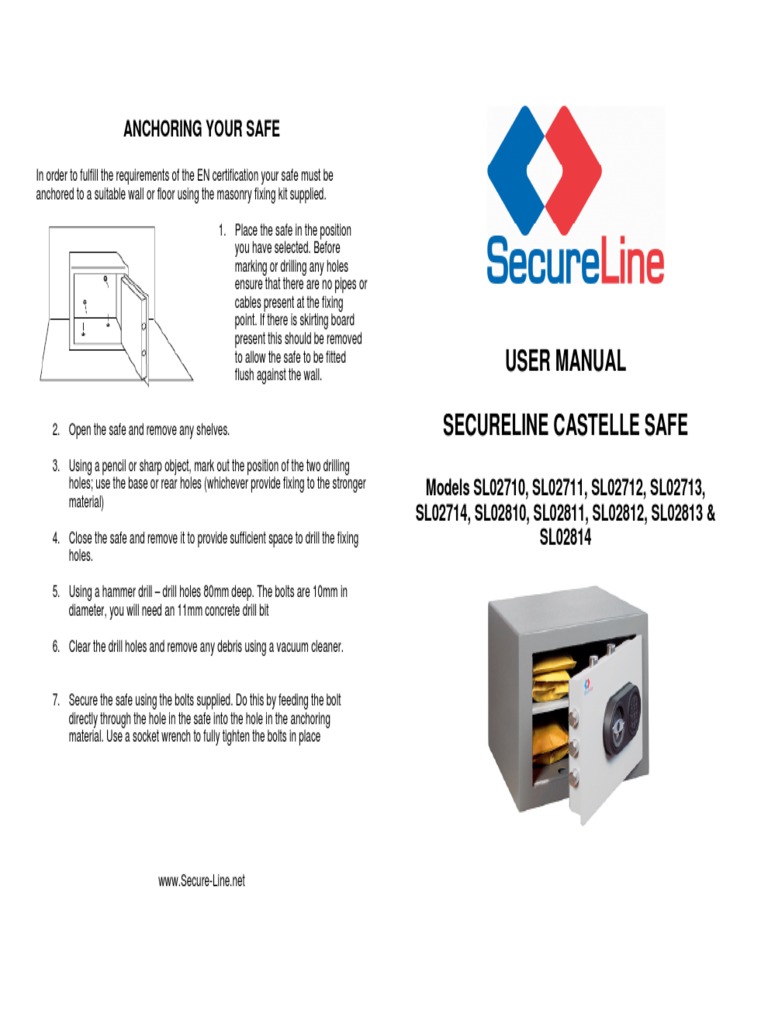 ANCHORING YOUR SAFE

In order to fulfill the requirements of the EN certification your safe must be anchored to a suitable wall or floor using the masonry fixing kit supplied.

1. Place the safe in the position you have selected. Before marking or drilling any holes ensure that there are no pipes or cables present at the fixing point. If there is skirting board present this should be removed to allow the safe to be fitted flush against the wall.

2. Open the safe and remove any shelves.

3. Using a pencil or sharp object, mark out the position of the two drilling holes; use the base or rear holes (whichever provide fixing to the stronger material)

4. Close the safe and remove it to provide sufficient space to drill the fixing holes.

5. Using a hammer drill – drill holes 80mm deep. The bolts are 10mm in diameter, you will need an 11mm concrete drill bit

6. Clear the drill holes and remove any debris using a vacuum cleaner.

7. Secure the safe using the bolts supplied. Do this by feeding the bolt directly through the hole in the safe into the hole in the anchoring material. Use a socket wrench to fully tighten the bolts in place

www.Secure-Line.net

SecureLine

USER MANUAL

SECURELINE CASTELLE SAFE

Models SL02710, SL02711, SL02712, SL02713, SL02714, SL02810, SL02811, SL02812, SL02813 & SL02814