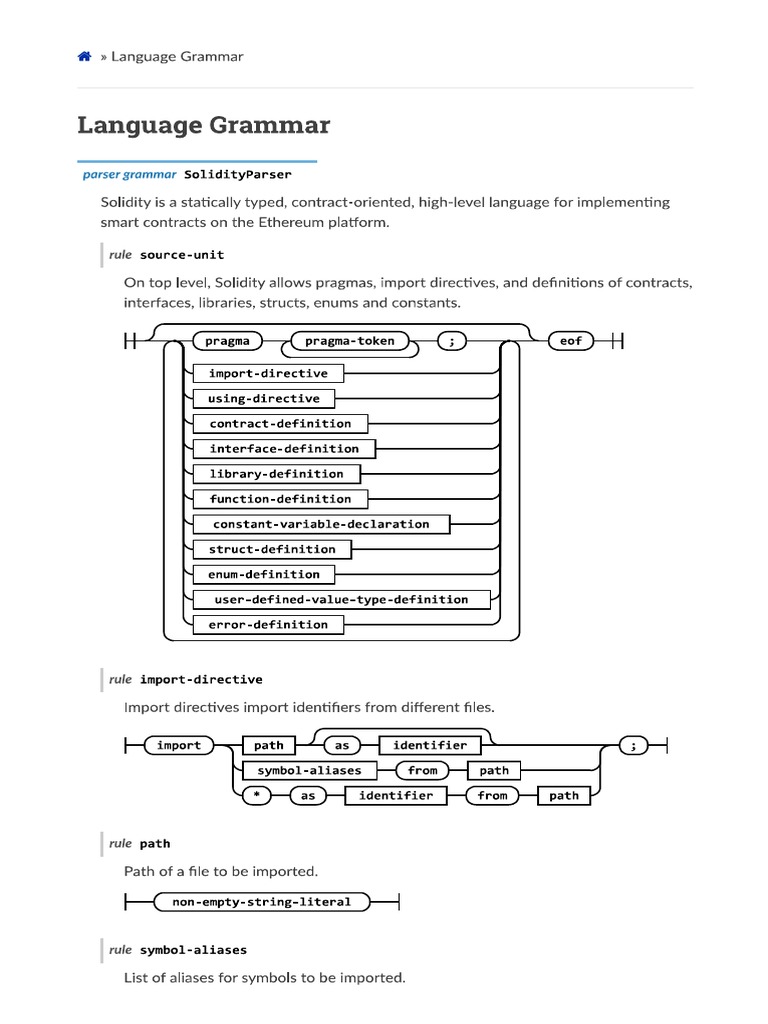 » Language Grammar

Language Grammar

parser grammar SolidityParser

Solidity is a statically typed, contract-oriented, high-level language for implementing smart contracts on the Ethereum platform.

rule source-unit

On top level, Solidity allows pragmas, import directives, and definitions of contracts, interfaces, libraries, structs, enums and constants.

pragma
pragma-token
;
eof
import-directive
using-directive
contract-definition
interface-definition
library-definition
function-definition
constant-variable-declaration
struct-definition
enum-definition
user-defined-value-type-definition
error-definition

rule import-directive

Import directives import identifiers from different files.

import
path
as
identifier
;
symbol-aliases
from
path
*
as
identifier
from
path

rule path

Path of a file to be imported.

non-empty-string-literal

rule symbol-aliases

List of aliases for symbols to be imported.