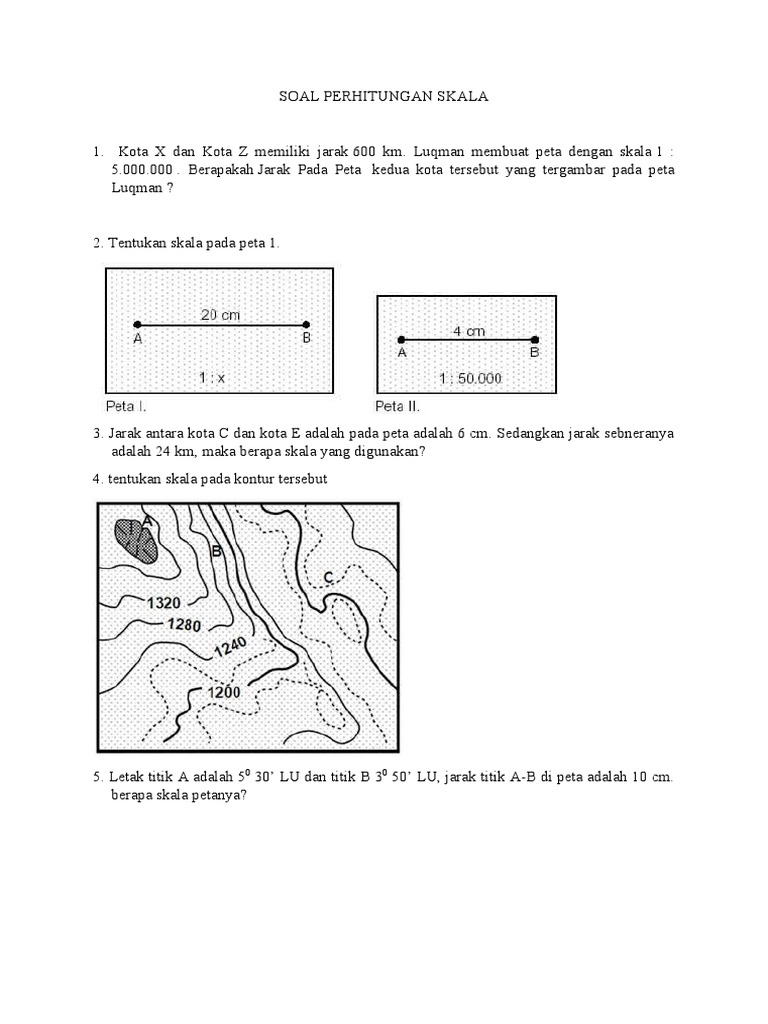 SOAL PERHITUNGAN SKALA

1. Kota X dan Kota Z memiliki jarak 600 km. Luqman membuat peta dengan skala 1 : 5.000.000 . Berapakah Jarak Pada Peta kedua kota tersebut yang tergambar pada peta Luqman ?

2. Tentukan skala pada peta 1.

20 cm
A
B
1 : x
Peta I.

4 cm
A
B
1 : 50.000
Peta II.

3. Jarak antara kota C dan kota E adalah pada peta adalah 6 cm. Sedangkan jarak sebneranya adalah 24 km, maka berapa skala yang digunakan?

4. tentukan skala pada kontur tersebut

A
B
C
1320
1280
1240
1200

5. Letak titik A adalah $5^0$ 30' LU dan titik B $3^0$ 50' LU, jarak titik A-B di peta adalah 10 cm. berapa skala petanya?