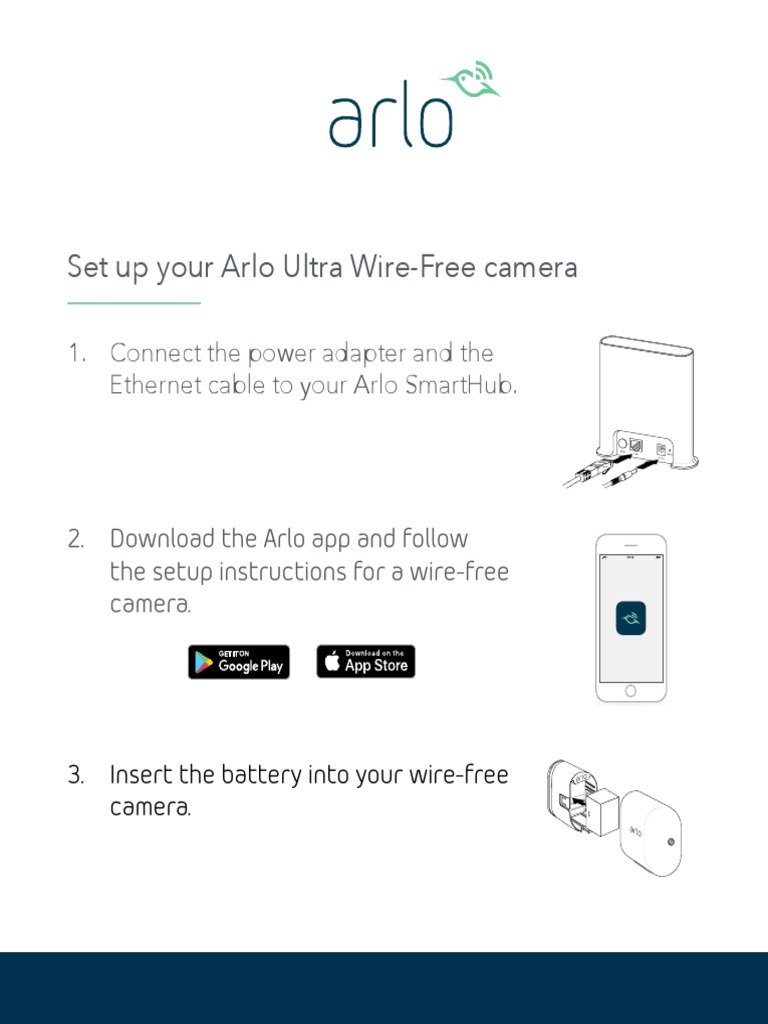 arlo

Set up your Arlo Ultra Wire-Free camera

1. Connect the power adapter and the Ethernet cable to your Arlo SmartHub.

2. Download the Arlo app and follow the setup instructions for a wire-free camera.

GET IT ON Google Play

Download on the App Store

3. Insert the battery into your wire-free camera.

arlo