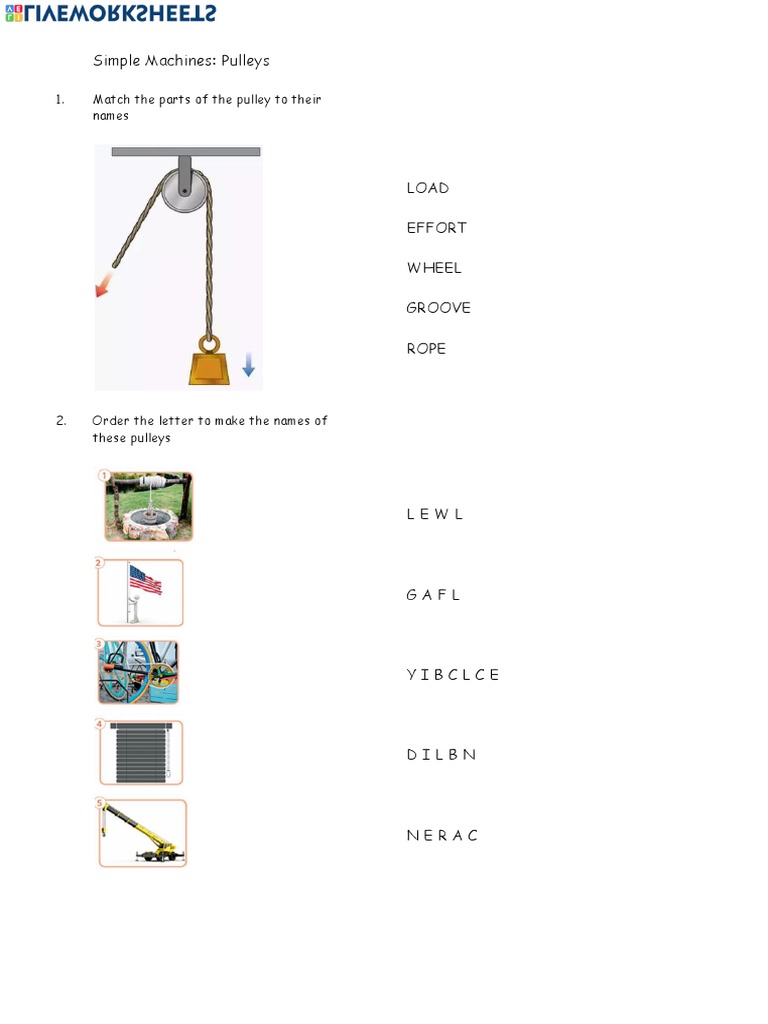 LIVEWORKSHEETS

Simple Machines: Pulleys

1. Match the parts of the pulley to their names

LOAD

EFFORT

WHEEL

GROOVE

ROPE

2. Order the letter to make the names of these pulleys

1

L E W L

2

G A F L

3

Y I B C L C E

4

D I L B N

5

N E R A C