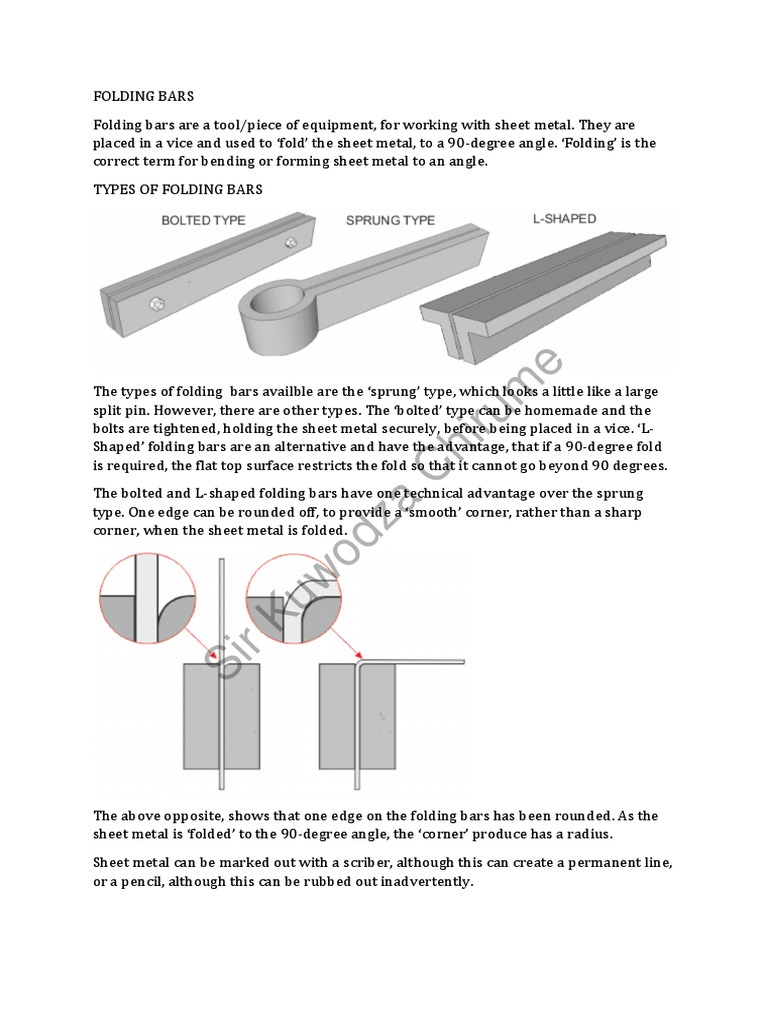 FOLDING BARS

Folding bars are a tool/piece of equipment, for working with sheet metal. They are placed in a vice and used to 'fold' the sheet metal, to a 90-degree angle. 'Folding' is the correct term for bending or forming sheet metal to an angle.

TYPES OF FOLDING BARS

BOLTED TYPE SPRUNG TYPE L-SHAPED

The types of folding bars availble are the 'sprung' type, which looks a little like a large split pin. However, there are other types. The 'bolted' type can be homemade and the bolts are tightened, holding the sheet metal securely, before being placed in a vice. 'L-Shaped' folding bars are an alternative and have the advantage, that if a 90-degree fold is required, the flat top surface restricts the fold so that it cannot go beyond 90 degrees.

The bolted and L-shaped folding bars have one technical advantage over the sprung type. One edge can be rounded off, to provide a 'smooth' corner, rather than a sharp corner, when the sheet metal is folded.

Sir Kuwodza Chirume

The above opposite, shows that one edge on the folding bars has been rounded. As the sheet metal is 'folded' to the 90-degree angle, the 'corner' produce has a radius.

Sheet metal can be marked out with a scriber, although this can create a permanent line, or a pencil, although this can be rubbed out inadvertently.