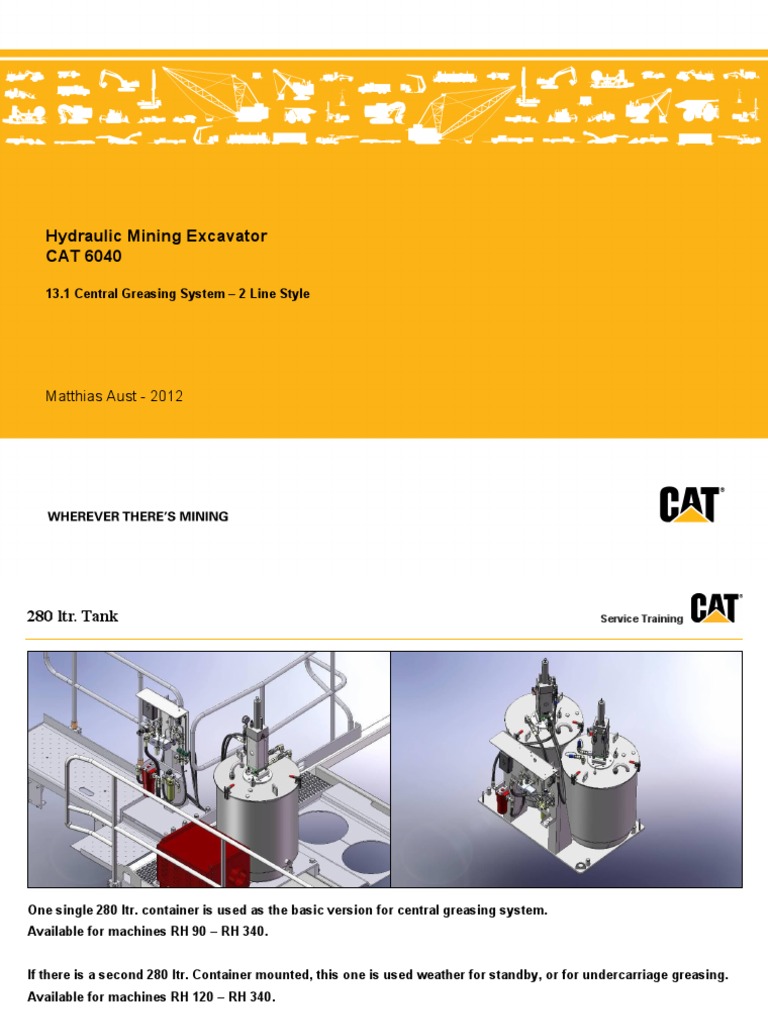 Hydraulic Mining Excavator
CAT 6040

13.1 Central Greasing System – 2 Line Style

Matthias Aust - 2012

WHEREVER THERE'S MINING

CAT

280 ltr. Tank

Service Training CAT

One single 280 ltr. container is used as the basic version for central greasing system.
Available for machines RH 90 – RH 340.

If there is a second 280 ltr. Container mounted, this one is used weather for standby, or for undercarriage greasing.
Available for machines RH 120 – RH 340.