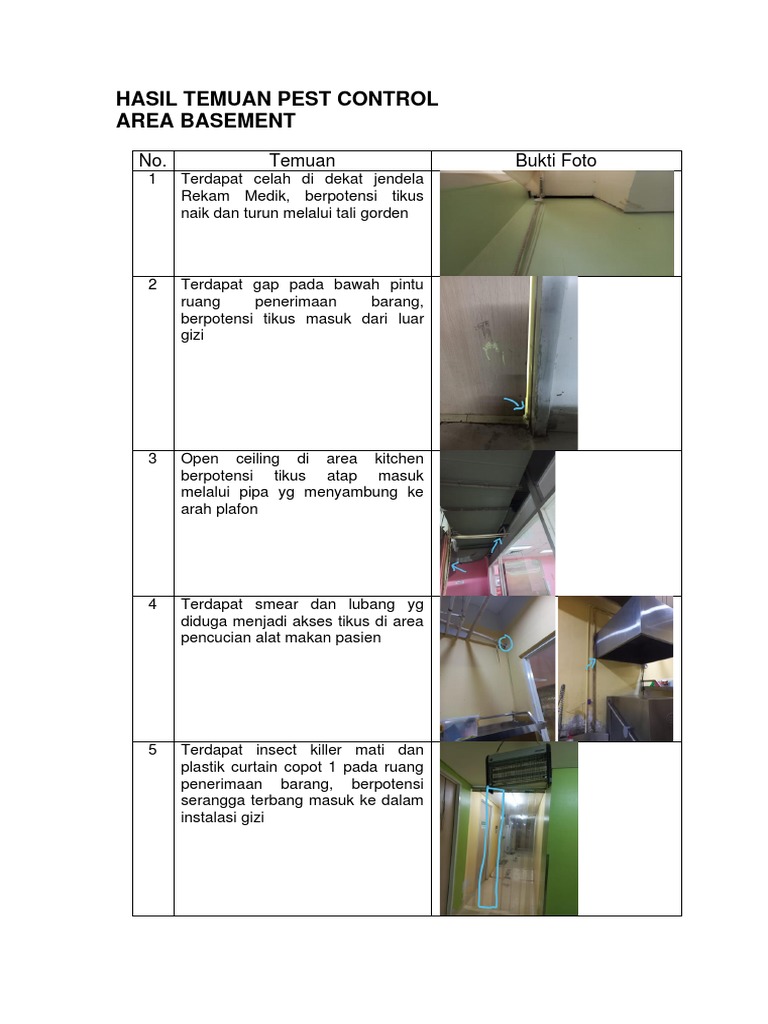 HASIL TEMUAN PEST CONTROL
AREA BASEMENT

| No. | Temuan | Bukti Foto |
|---|---|---|
| 1 | Terdapat celah di dekat jendela Rekam Medik, berpotensi tikus naik dan turun melalui tali gorden | |
| 2 | Terdapat gap pada bawah pintu ruang penerimaan barang, berpotensi tikus masuk dari luar gizi | |
| 3 | Open ceiling di area kitchen berpotensi tikus atap masuk melalui pipa yg menyambung ke arah plafon | |
| 4 | Terdapat smear dan lubang yg diduga menjadi akses tikus di area pencucian alat makan pasien | |
| 5 | Terdapat insect killer mati dan plastik curtain copot 1 pada ruang penerimaan barang, berpotensi serangga terbang masuk ke dalam instalasi gizi | |