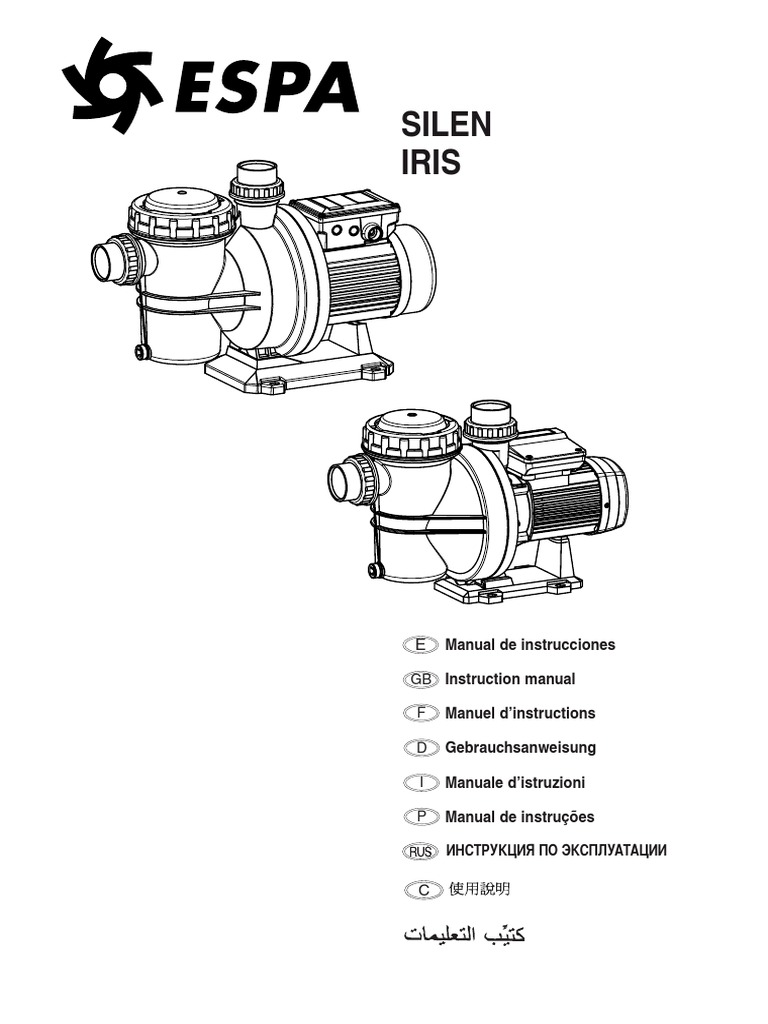 ESPA

SILEN
IRIS

E Manual de instrucciones
GB Instruction manual
F Manuel d'instructions
D Gebrauchsanweisung
I Manuale d'istruzioni
P Manual de instruções
RUS ИНСТРУКЦИЯ ПО ЭКСПЛУАТАЦИИ
C 使用說明
كتيّب التعليمات