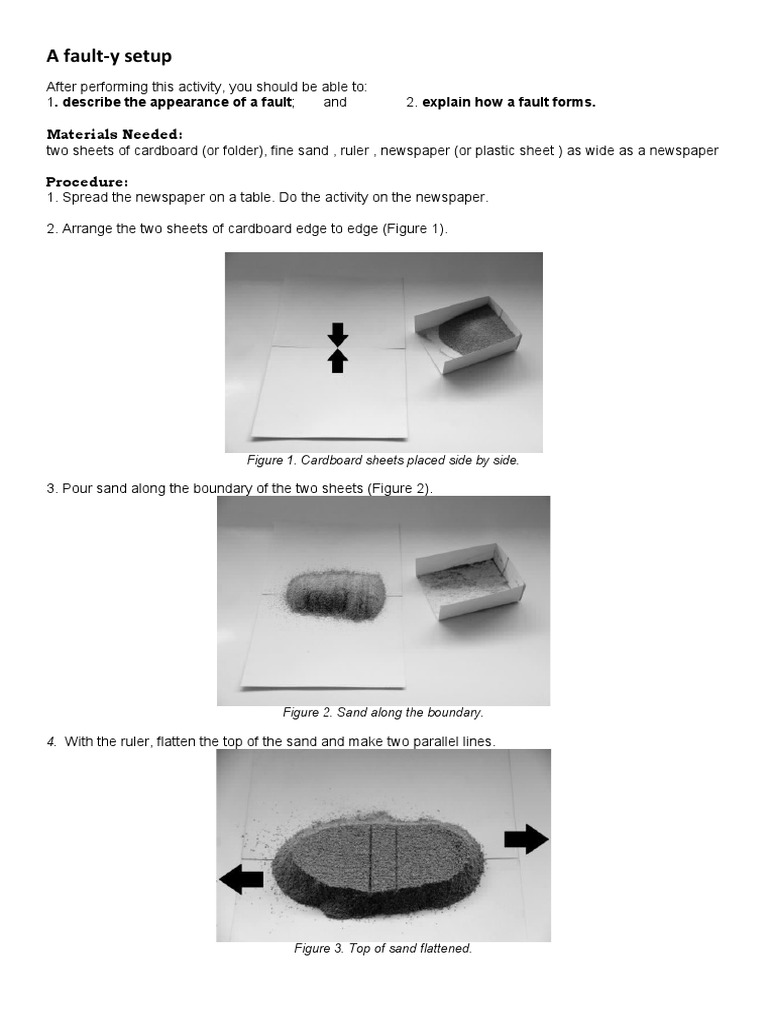 A fault-y setup

After performing this activity, you should be able to:
1. describe the appearance of a fault; and 2. explain how a fault forms.

Materials Needed:
two sheets of cardboard (or folder), fine sand , ruler , newspaper (or plastic sheet ) as wide as a newspaper

Procedure:
1. Spread the newspaper on a table. Do the activity on the newspaper.

2. Arrange the two sheets of cardboard edge to edge (Figure 1).

Figure 1. Cardboard sheets placed side by side.

3. Pour sand along the boundary of the two sheets (Figure 2).

Figure 2. Sand along the boundary.

4. With the ruler, flatten the top of the sand and make two parallel lines.

Figure 3. Top of sand flattened.