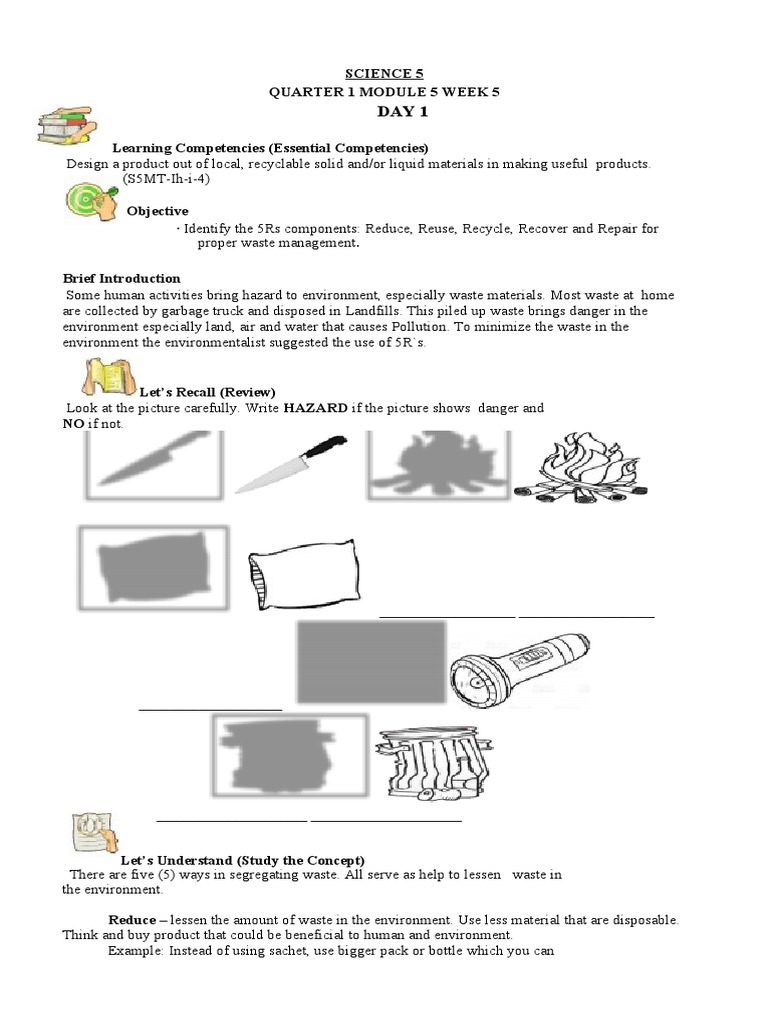 SCIENCE 5
QUARTER 1 MODULE 5 WEEK 5
DAY 1

Learning Competencies (Essential Competencies)
Design a product out of local, recyclable solid and/or liquid materials in making useful products. (S5MT-Ih-i-4)

Objective
· Identify the 5Rs components: Reduce, Reuse, Recycle, Recover and Repair for proper waste management.

Brief Introduction
Some human activities bring hazard to environment, especially waste materials. Most waste at home are collected by garbage truck and disposed in Landfills. This piled up waste brings danger in the environment especially land, air and water that causes Pollution. To minimize the waste in the environment the environmentalist suggested the use of 5R`s.

Let's Recall (Review)
Look at the picture carefully. Write HAZARD if the picture shows danger and NO if not.

Let's Understand (Study the Concept)
There are five (5) ways in segregating waste. All serve as help to lessen waste in the environment.

Reduce – lessen the amount of waste in the environment. Use less material that are disposable. Think and buy product that could be beneficial to human and environment.
Example: Instead of using sachet, use bigger pack or bottle which you can