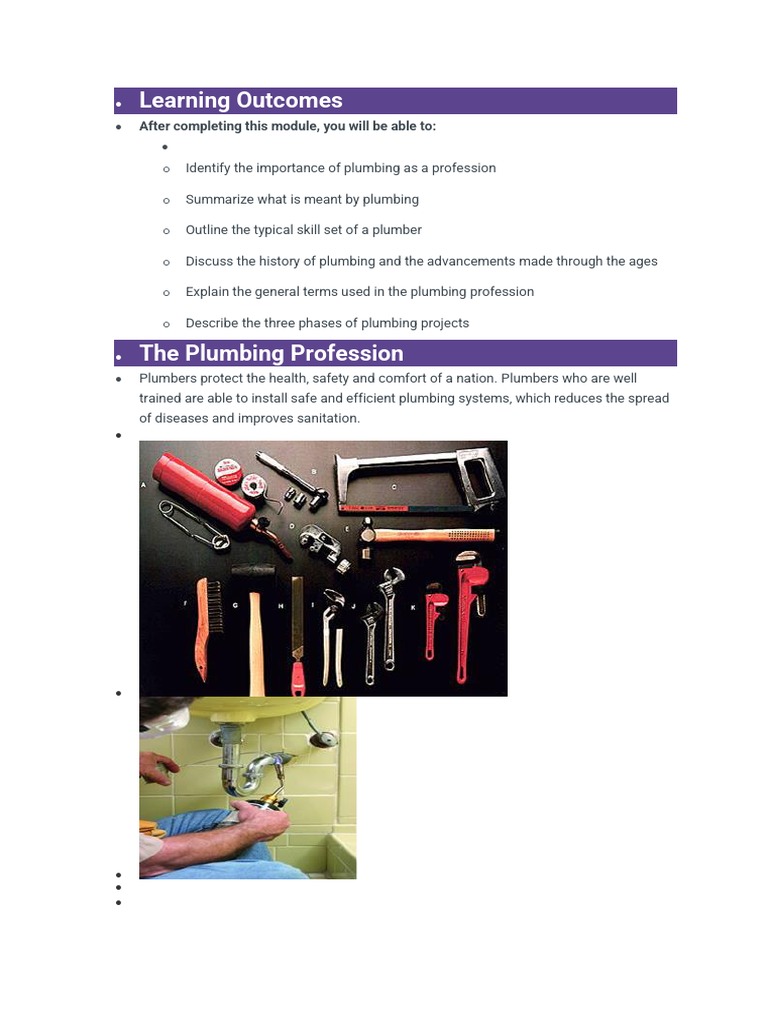 Learning Outcomes

After completing this module, you will be able to:

Identify the importance of plumbing as a profession

Summarize what is meant by plumbing

Outline the typical skill set of a plumber

Discuss the history of plumbing and the advancements made through the ages

Explain the general terms used in the plumbing profession

Describe the three phases of plumbing projects

The Plumbing Profession

Plumbers protect the health, safety and comfort of a nation. Plumbers who are well trained are able to install safe and efficient plumbing systems, which reduces the spread of diseases and improves sanitation.

A B C D E F G H I J K