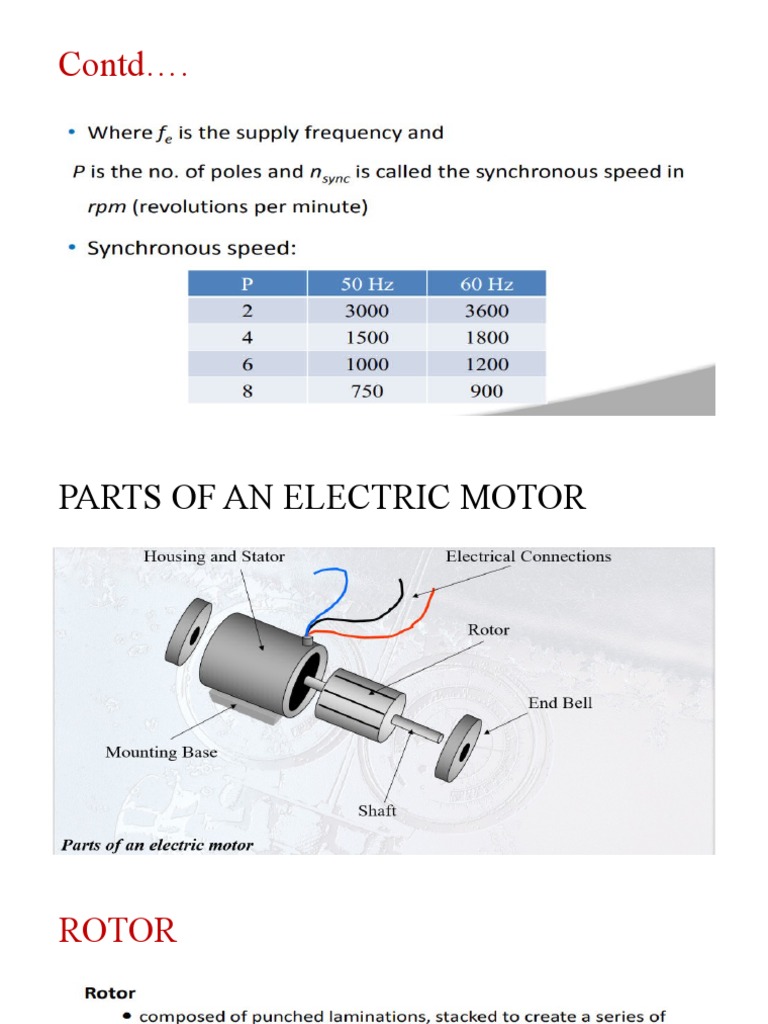 Contd….

• Where $f_e$ is the supply frequency and

$P$ is the no. of poles and $n_{sync}$ is called the synchronous speed in $rpm$ (revolutions per minute)

• Synchronous speed:

| P | 50 Hz | 60 Hz |
|---|---|---|
| 2 | 3000 | 3600 |
| 4 | 1500 | 1800 |
| 6 | 1000 | 1200 |
| 8 | 750 | 900 |

PARTS OF AN ELECTRIC MOTOR

Housing and Stator
Electrical Connections
Rotor
End Bell
Mounting Base
Shaft
Parts of an electric motor

ROTOR

Rotor
• composed of punched laminations, stacked to create a series of