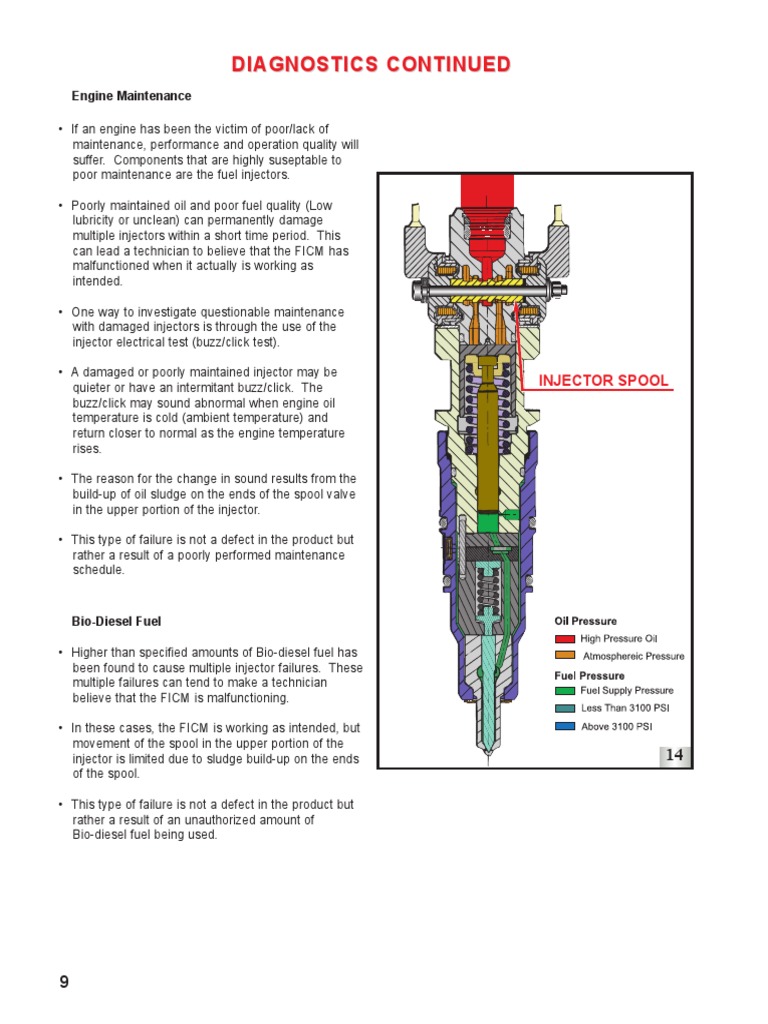 DIAGNOSTICS CONTINUED

Engine Maintenance

• If an engine has been the victim of poor/lack of maintenance, performance and operation quality will suffer. Components that are highly suseptable to poor maintenance are the fuel injectors.

• Poorly maintained oil and poor fuel quality (Low lubricity or unclean) can permanently damage multiple injectors within a short time period. This can lead a technician to believe that the FICM has malfunctioned when it actually is working as intended.

• One way to investigate questionable maintenance with damaged injectors is through the use of the injector electrical test (buzz/click test).

• A damaged or poorly maintained injector may be quieter or have an intermitant buzz/click. The buzz/click may sound abnormal when engine oil temperature is cold (ambient temperature) and return closer to normal as the engine temperature rises.

• The reason for the change in sound results from the build-up of oil sludge on the ends of the spool valve in the upper portion of the injector.

• This type of failure is not a defect in the product but rather a result of a poorly performed maintenance schedule.

Bio-Diesel Fuel

• Higher than specified amounts of Bio-diesel fuel has been found to cause multiple injector failures. These multiple failures can tend to make a technician believe that the FICM is malfunctioning.

• In these cases, the FICM is working as intended, but movement of the spool in the upper portion of the injector is limited due to sludge build-up on the ends of the spool.

• This type of failure is not a defect in the product but rather a result of an unauthorized amount of Bio-diesel fuel being used.

INJECTOR SPOOL

Oil Pressure
High Pressure Oil
Atmosphereic Pressure
Fuel Pressure
Fuel Supply Pressure
Less Than 3100 PSI
Above 3100 PSI

14

9