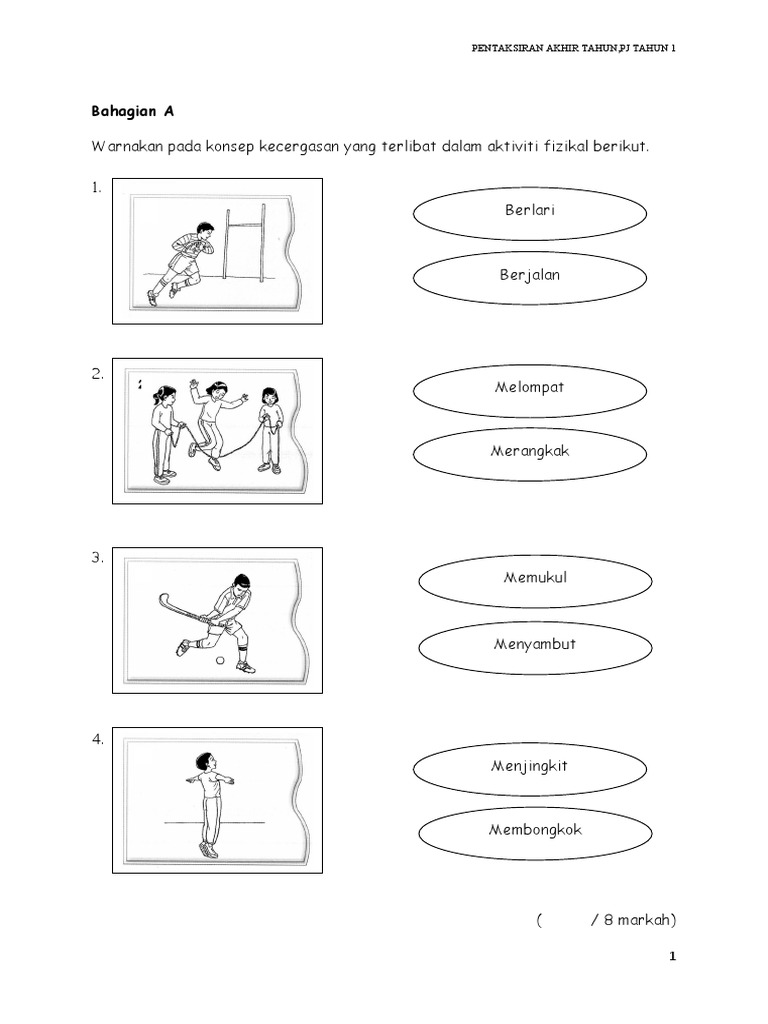 PENTAKSIRAN AKHIR TAHUN,PJ TAHUN 1

Bahagian A

Warnakan pada konsep kecergasan yang terlibat dalam aktiviti fizikal berikut.

1.

Berlari

Berjalan

2.

Melompat

Merangkak

3.

Memukul

Menyambut

4.

Menjingkit

Membongkok

( / 8 markah)

1